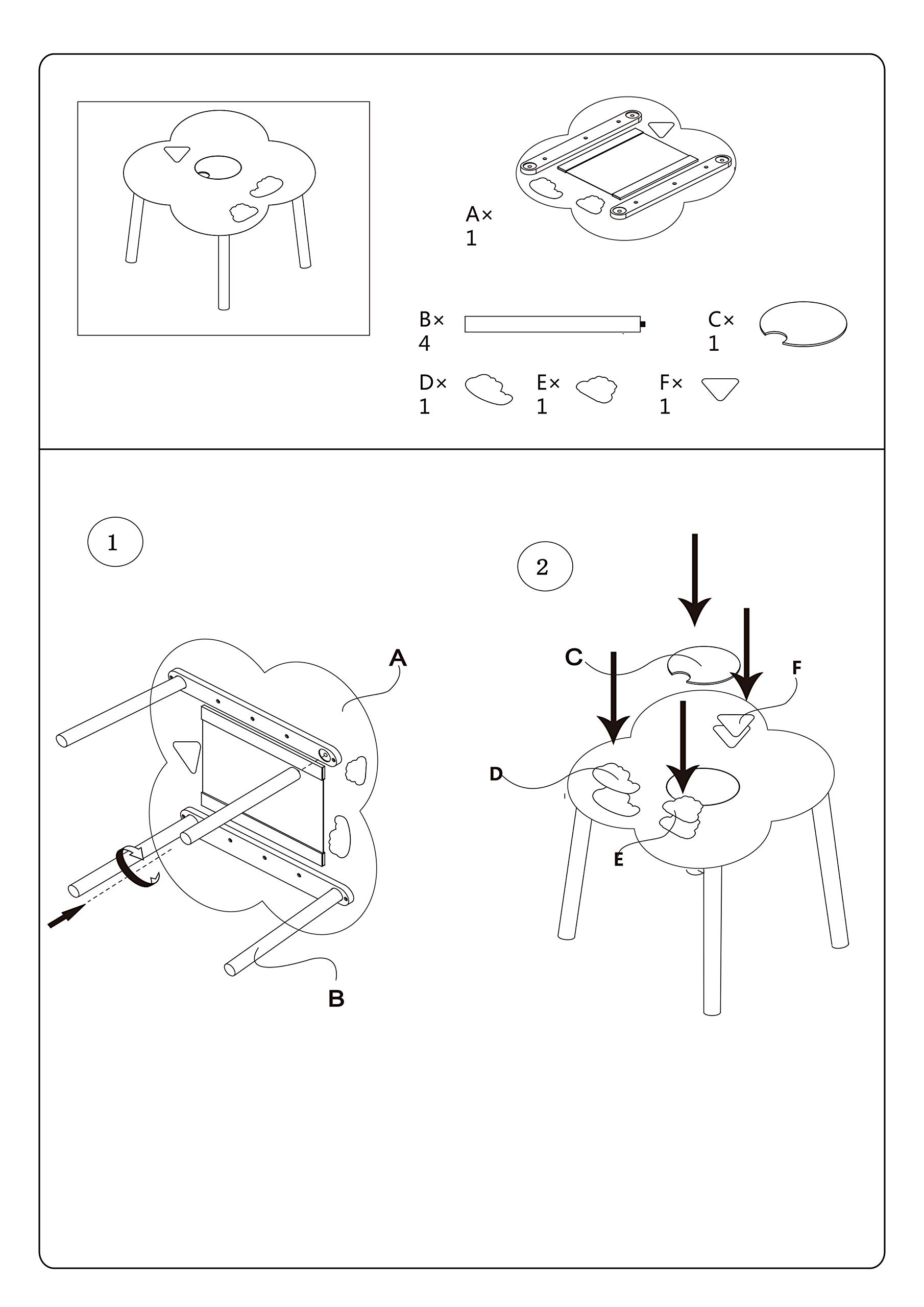 A×
1

B×
4

C×
1

D×
1

E×
1

F×
1

1

A

B

2

C

F

D

E