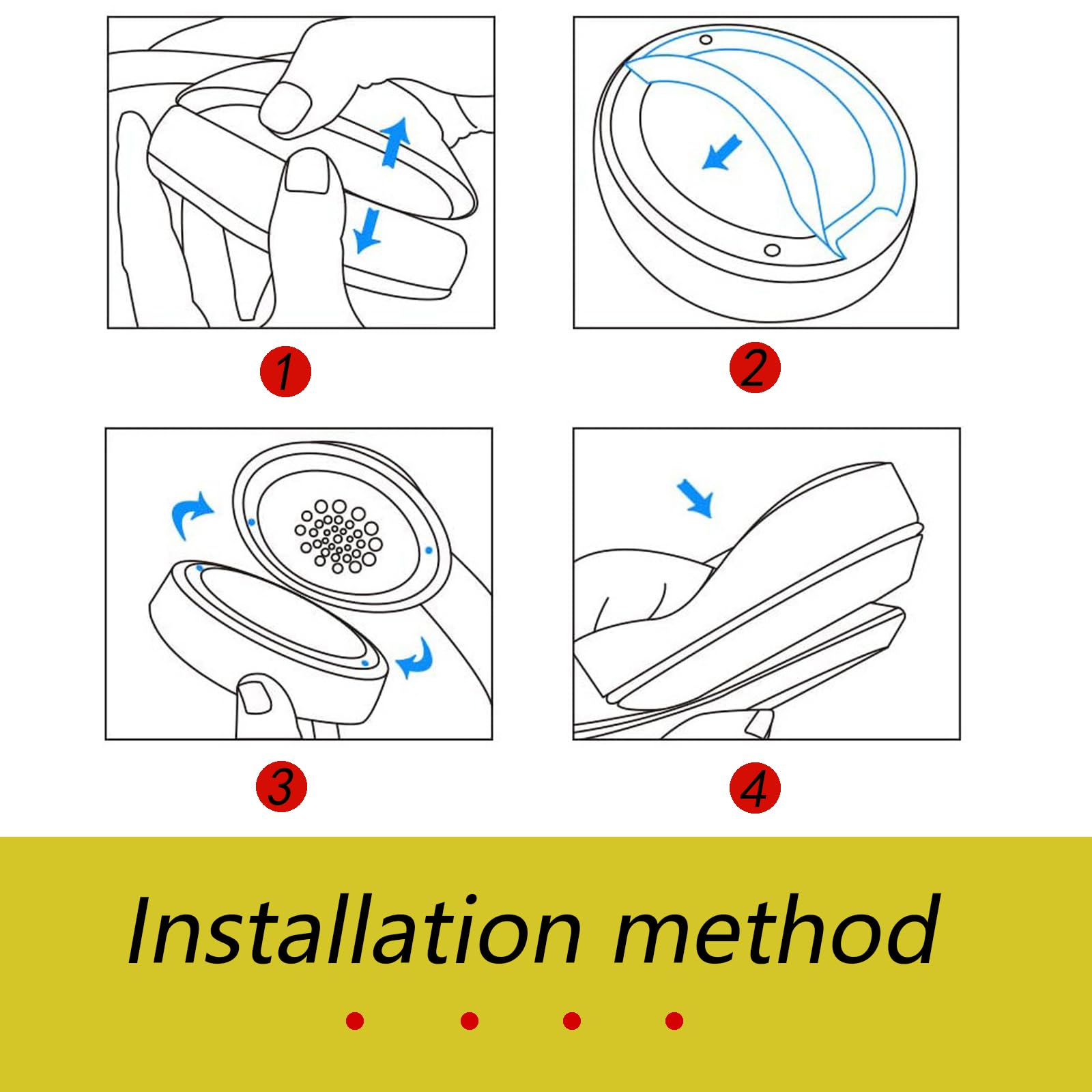 1

2

3

4

Installation method