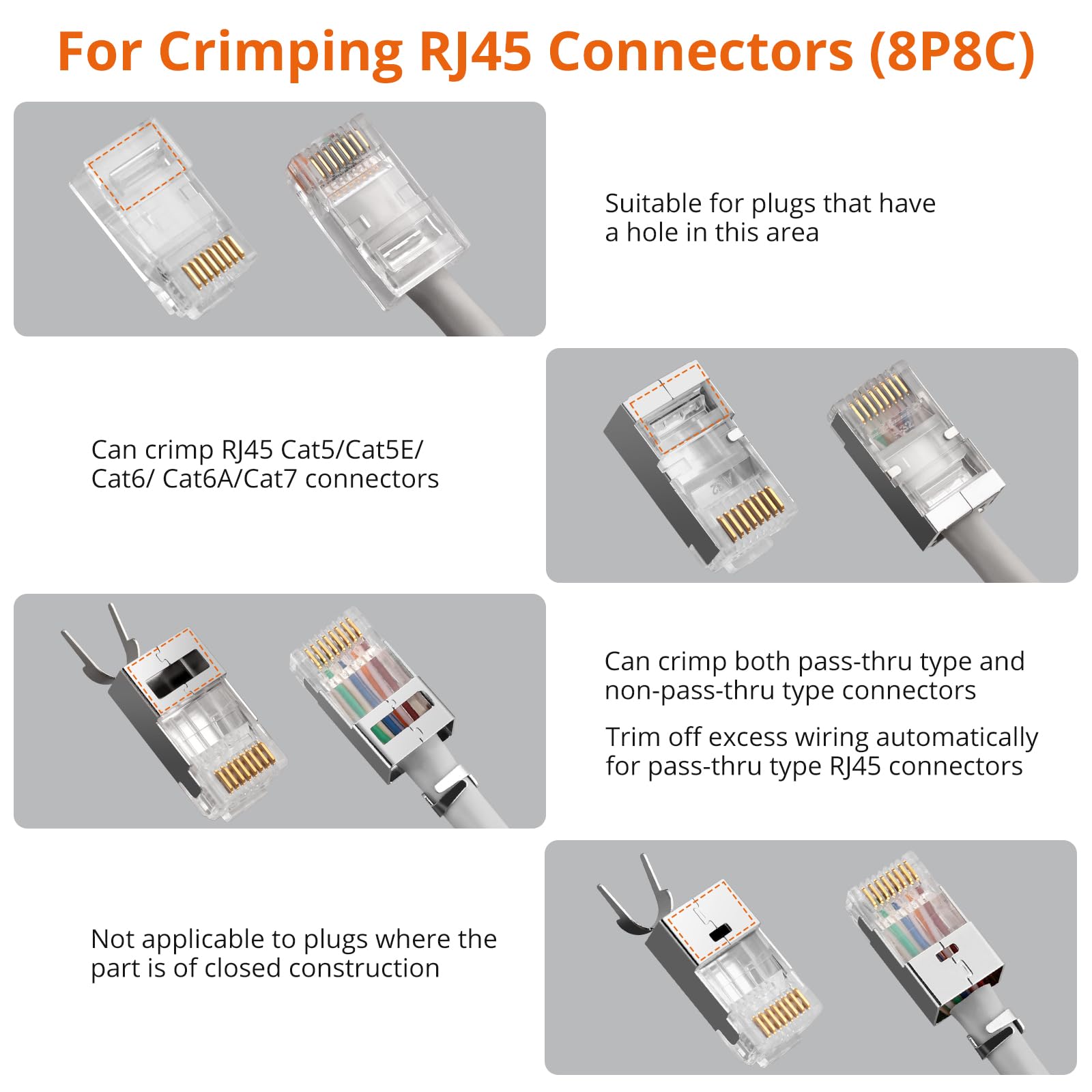 For Crimping RJ45 Connectors (8P8C)

Suitable for plugs that have a hole in this area

Can crimp RJ45 Cat5/Cat5E/ Cat6/ Cat6A/Cat7 connectors

Can crimp both pass-thru type and non-pass-thru type connectors

Trim off excess wiring automatically for pass-thru type RJ45 connectors

Not applicable to plugs where the part is of closed construction