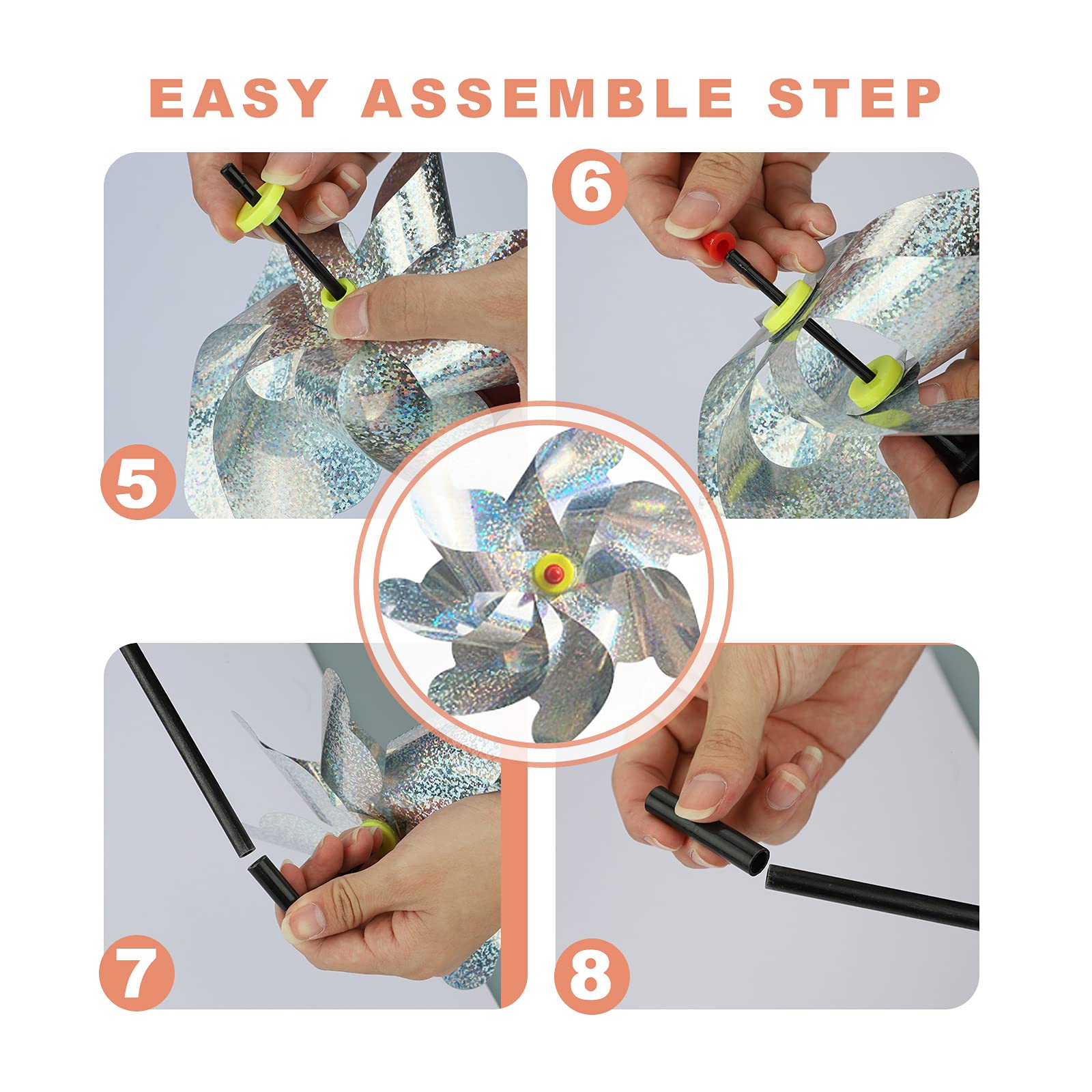 EASY ASSEMBLE STEP

5

6

7

8