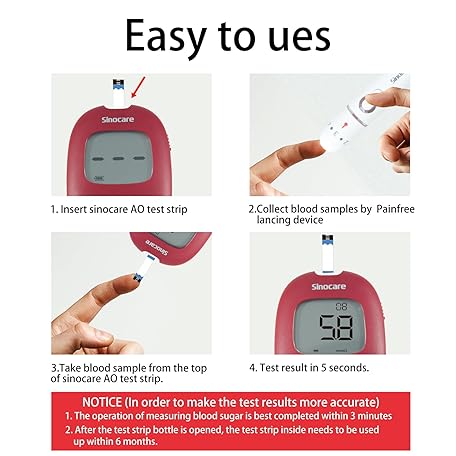 Easy to ues

Sinocare

1. Insert sinocare AO test strip

2.Collect blood samples by Painfree lancing device

Sinocare

3.Take blood sample from the top of sinocare AO test strip.

Sinocare

58

4. Test result in 5 seconds.

NOTICE (In order to make the test results more accurate)
1. The operation of measuring blood sugar is best completed within 3 minutes
2. After the test strip bottle is opened, the test strip inside needs to be used up within 6 months.