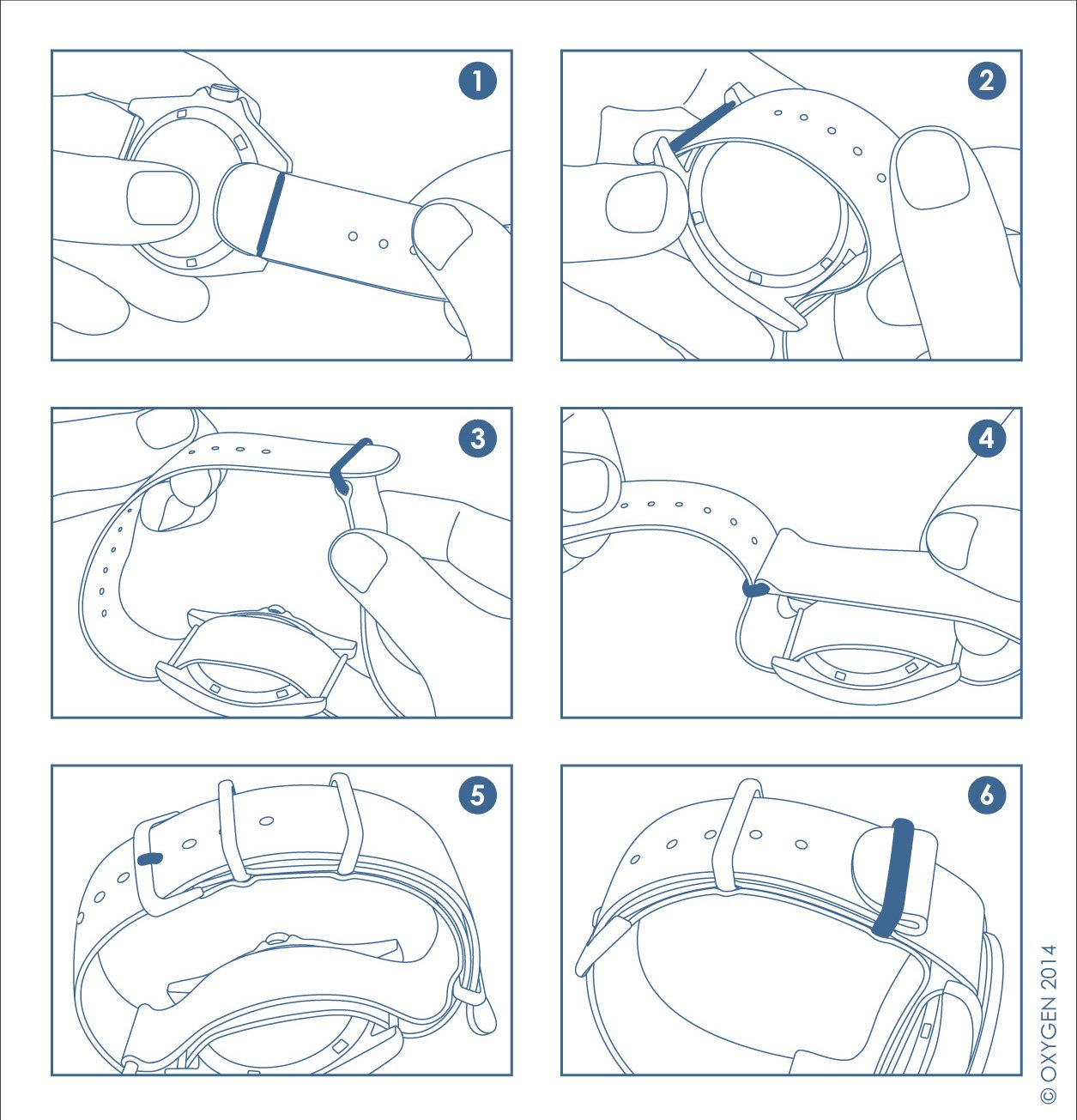 1

2

3

4

5

6

© OXYGEN 2014