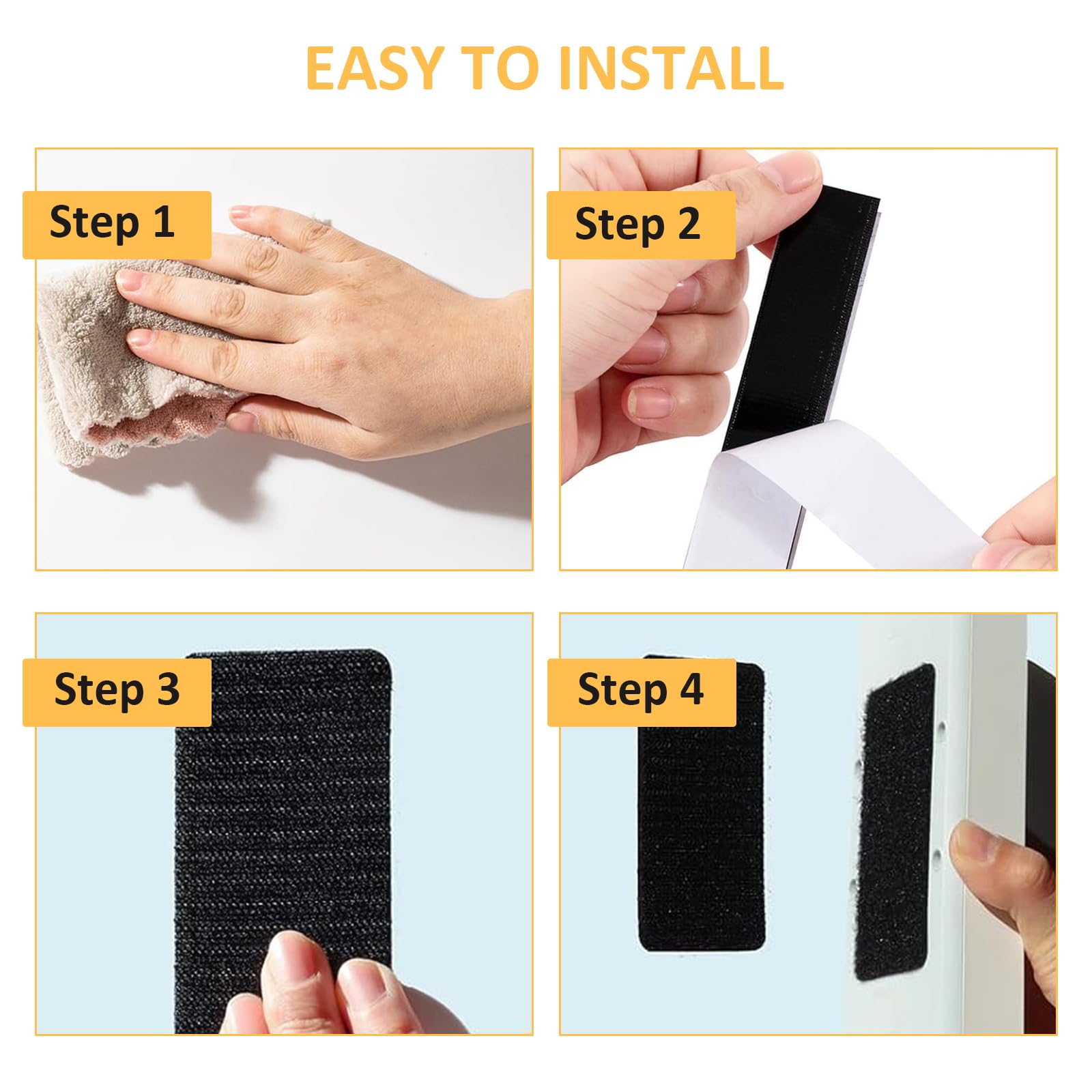 EASY TO INSTALL

Step 1

Step 2

Step 3

Step 4