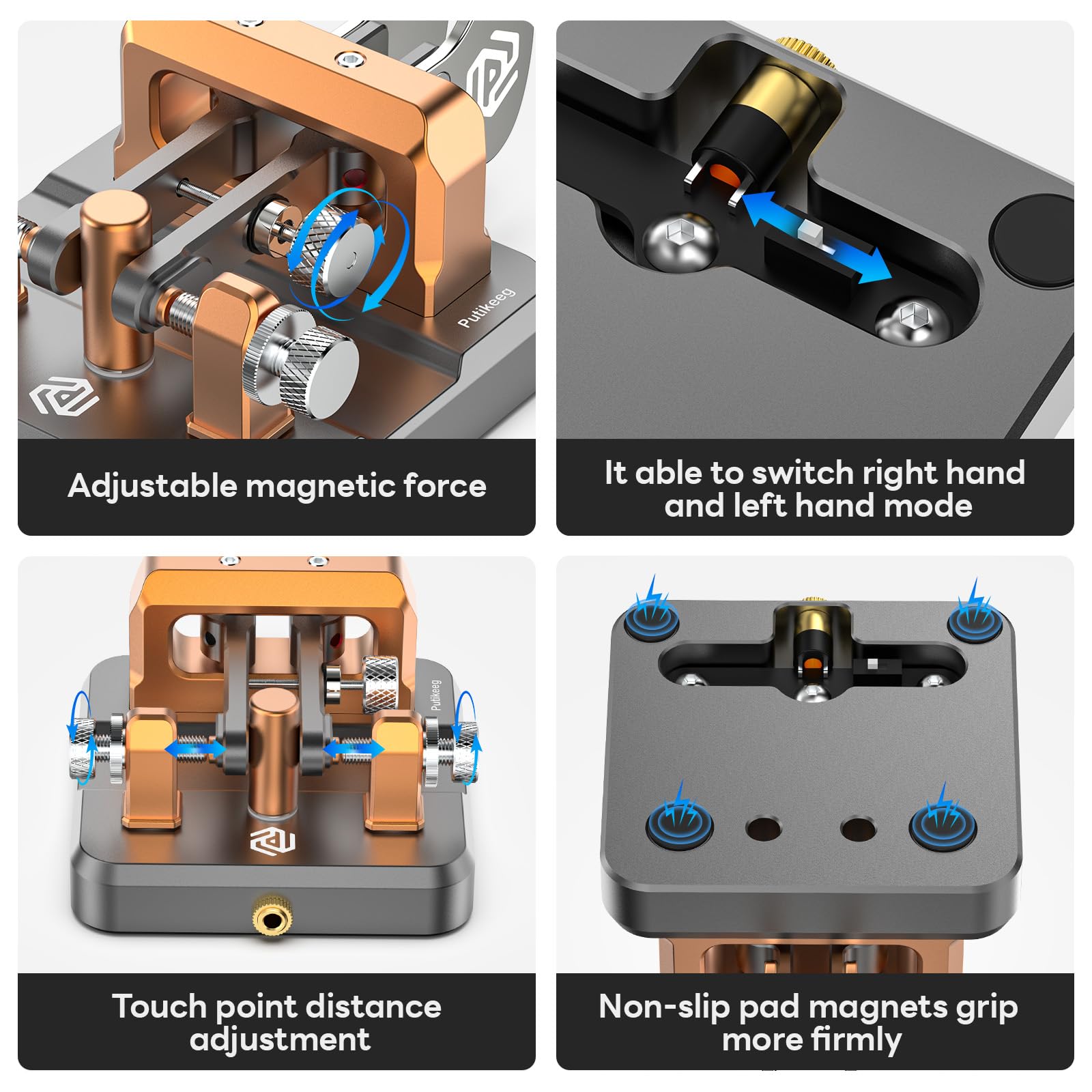 Putikeeg

Adjustable magnetic force

It able to switch right hand and left hand mode

Putikeeg

Touch point distance adjustment

Non-slip pad magnets grip more firmly