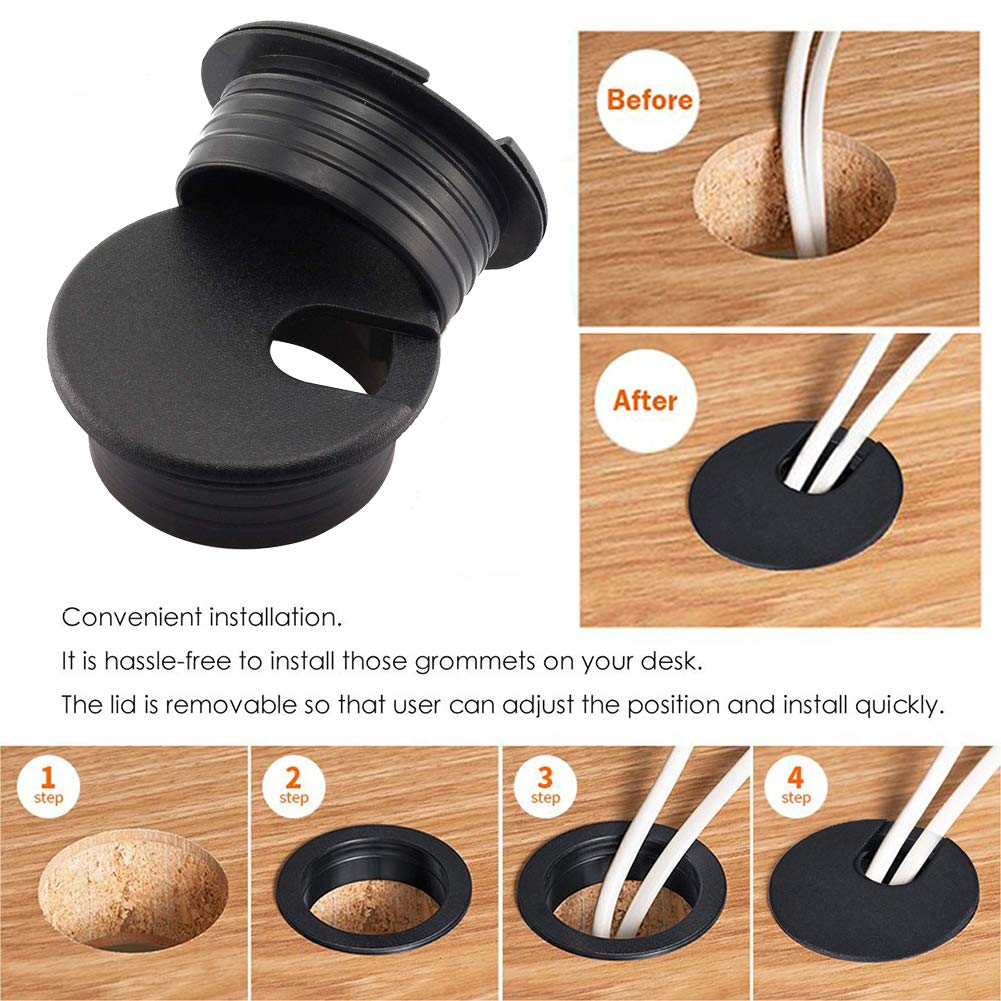 Before

After

Convenient installation.

It is hassle-free to install those grommets on your desk.

The lid is removable so that user can adjust the position and install quickly.

1 step

2 step

3 step

4 step