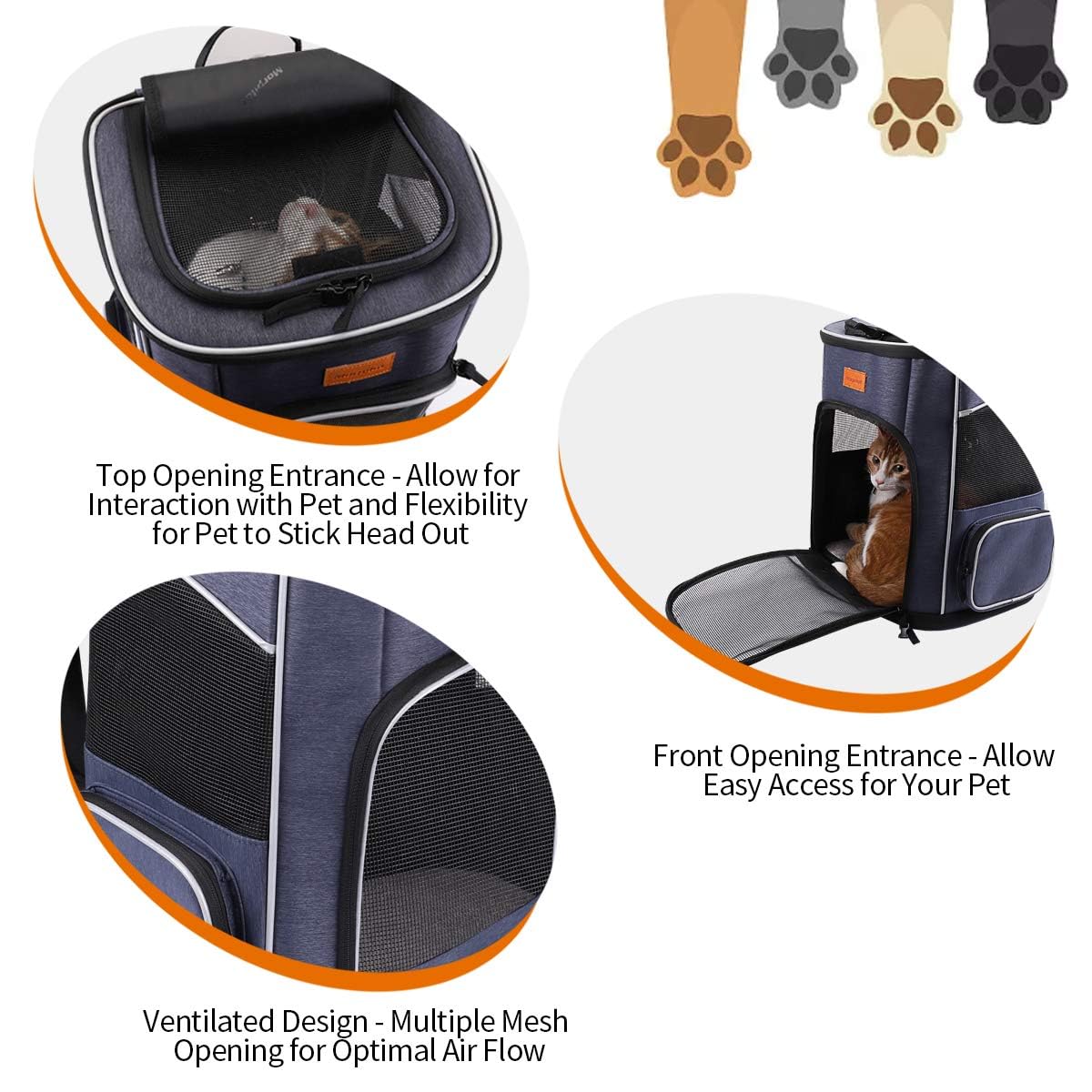 Top Opening Entrance - Allow for Interaction with Pet and Flexibility for Pet to Stick Head Out

Front Opening Entrance - Allow Easy Access for Your Pet

Ventilated Design - Multiple Mesh Opening for Optimal Air Flow