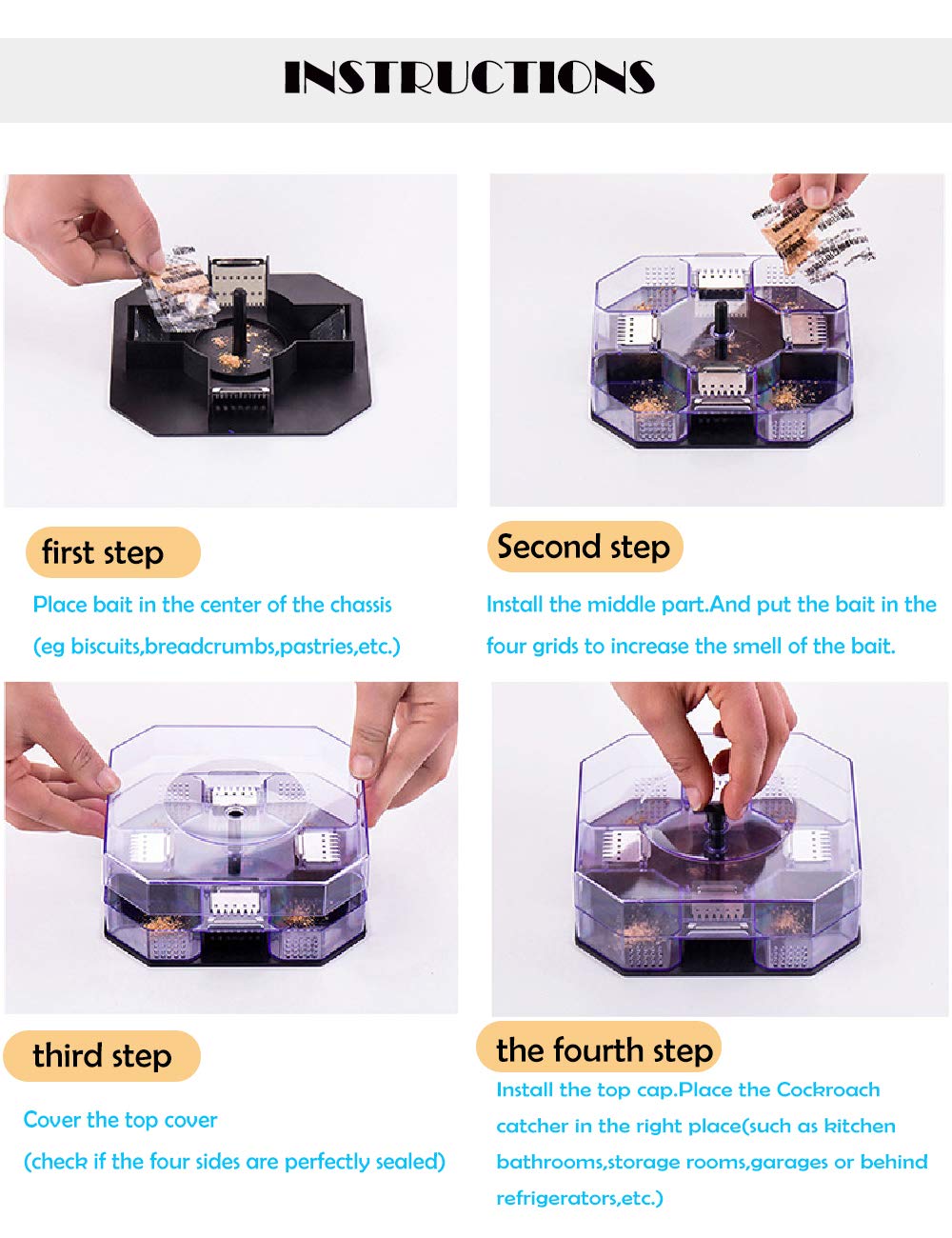 INSTRUCTIONS

first step

Place bait in the center of the chassis (eg biscuits,breadcrumbs,pastries,etc.)

Second step

Install the middle part.And put the bait in the four grids to increase the smell of the bait.

third step

Cover the top cover (check if the four sides are perfectly sealed)

the fourth step

Install the top cap.Place the Cockroach catcher in the right place(such as kitchen bathrooms,storage rooms,garages or behind refrigerators,etc.)