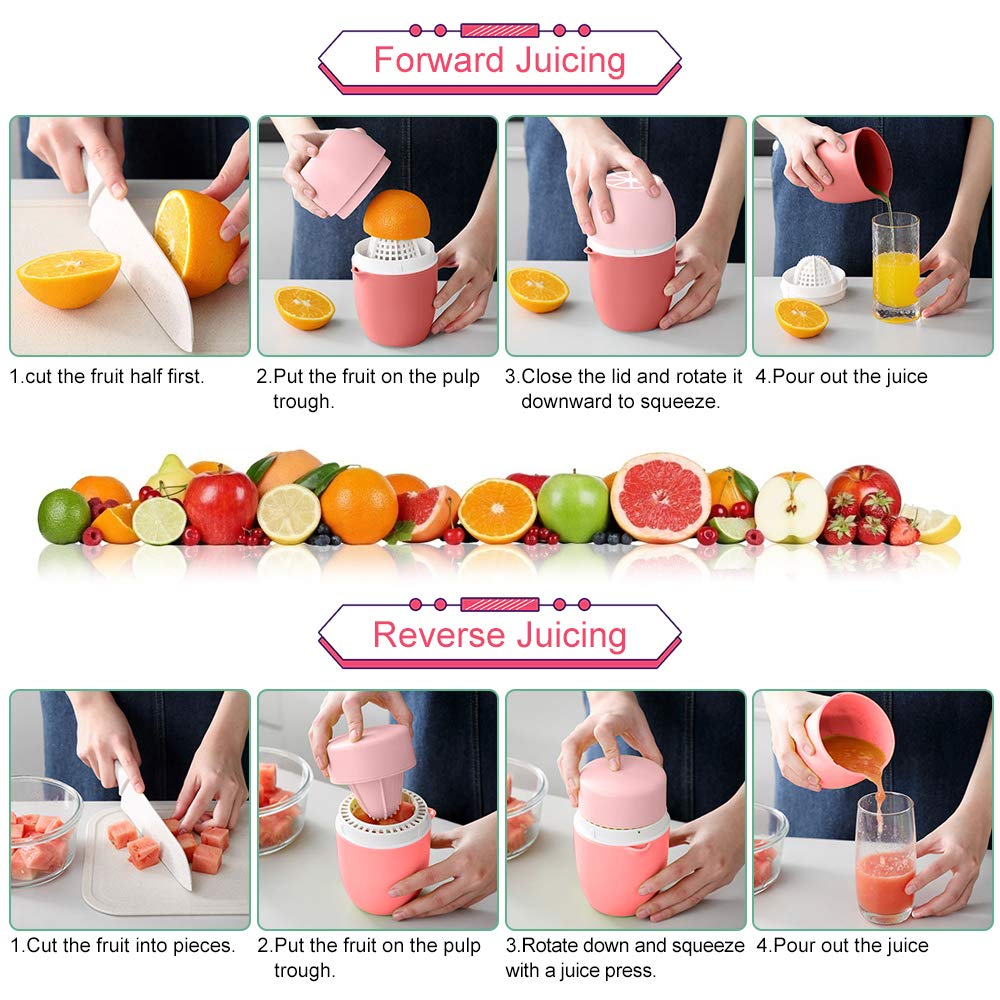 Forward Juicing

1.cut the fruit half first.

2.Put the fruit on the pulp trough.

3.Close the lid and rotate it downward to squeeze.

4.Pour out the juice

Reverse Juicing

1.Cut the fruit into pieces.

2.Put the fruit on the pulp trough.

3.Rotate down and squeeze with a juice press.

4.Pour out the juice