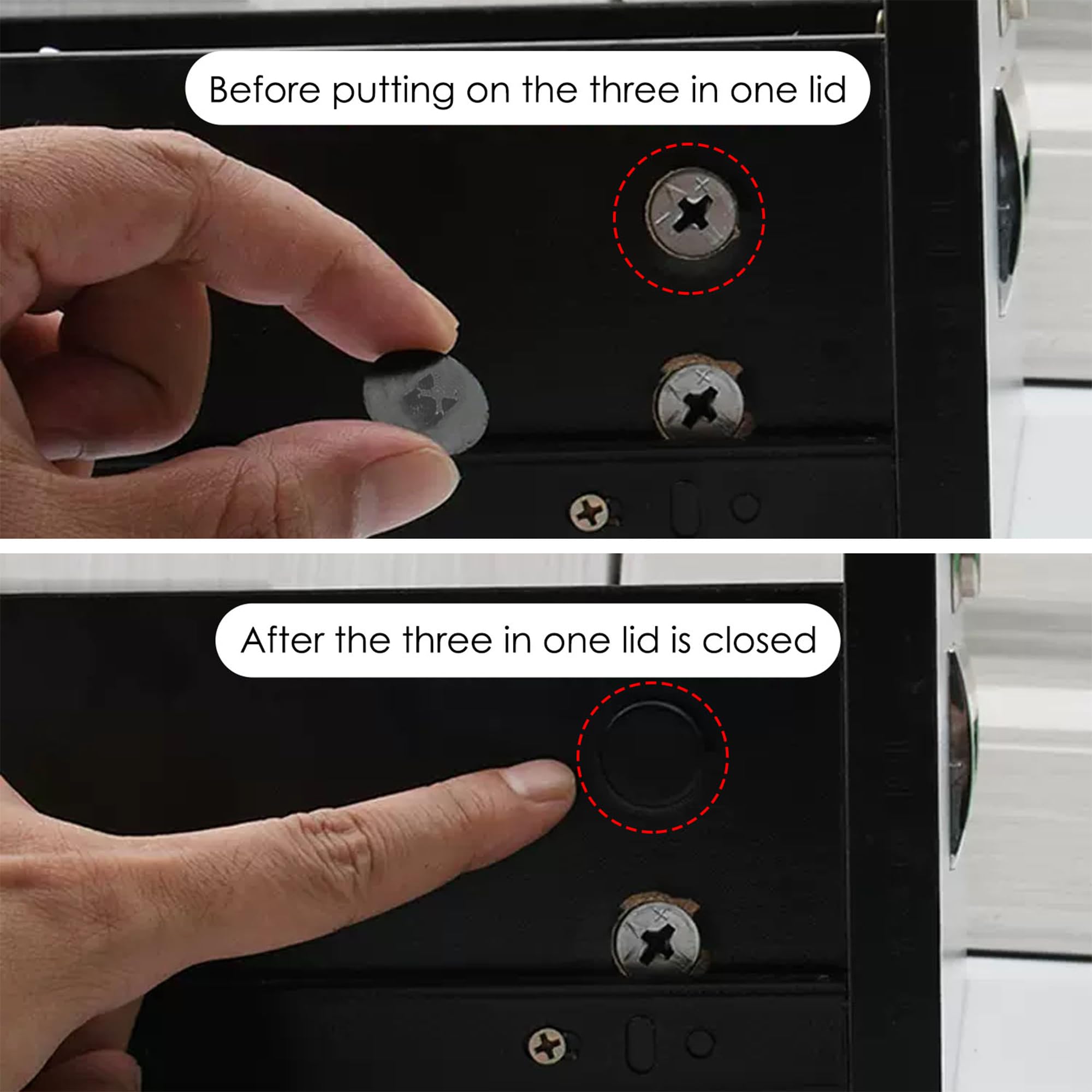 Before putting on the three in one lid

After the three in one lid is closed