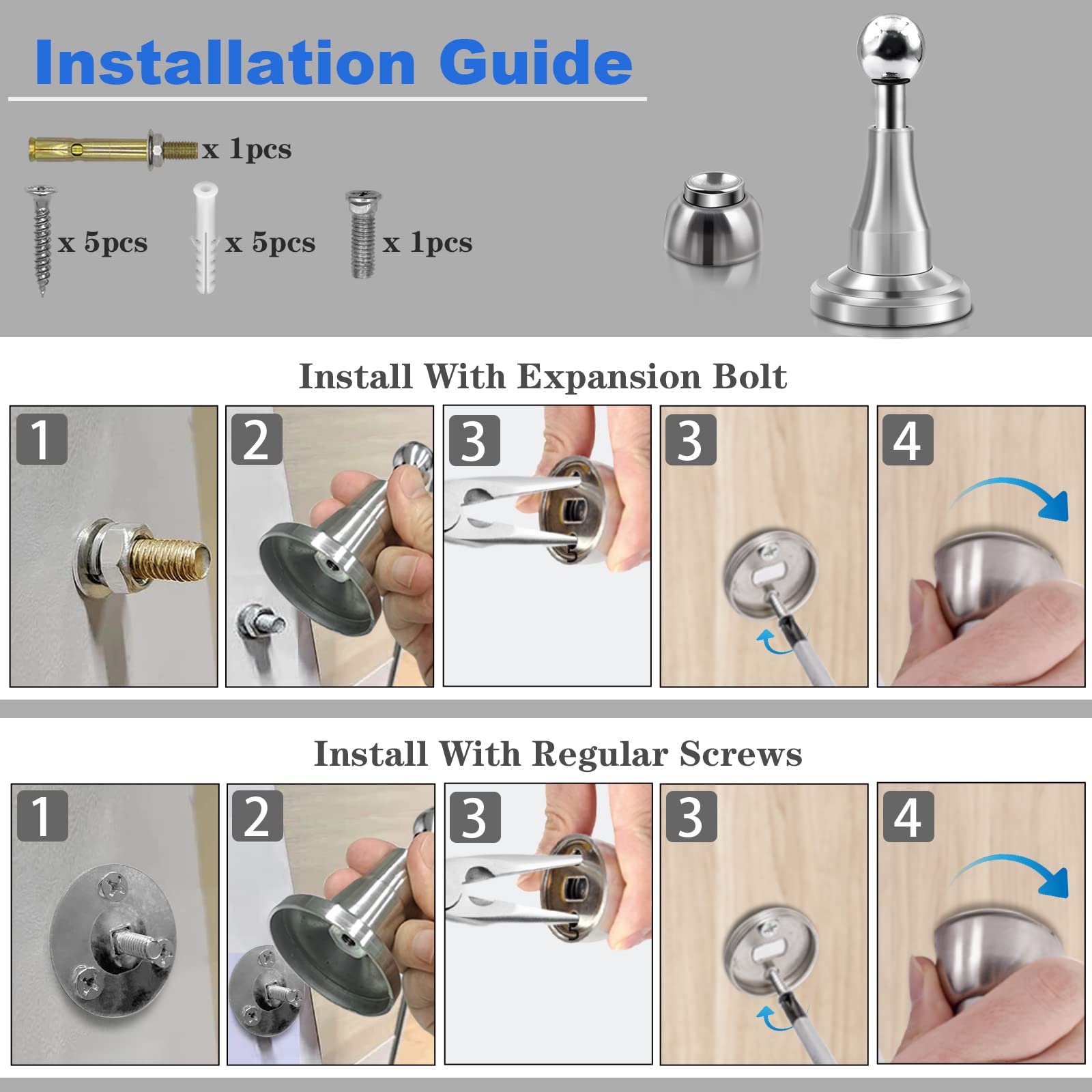 Installation Guide

x 1pcs

x 5pcs

x 5pcs

x 1pcs

Install With Expansion Bolt

1

2

3

3

4

Install With Regular Screws

1

2

3

3

4