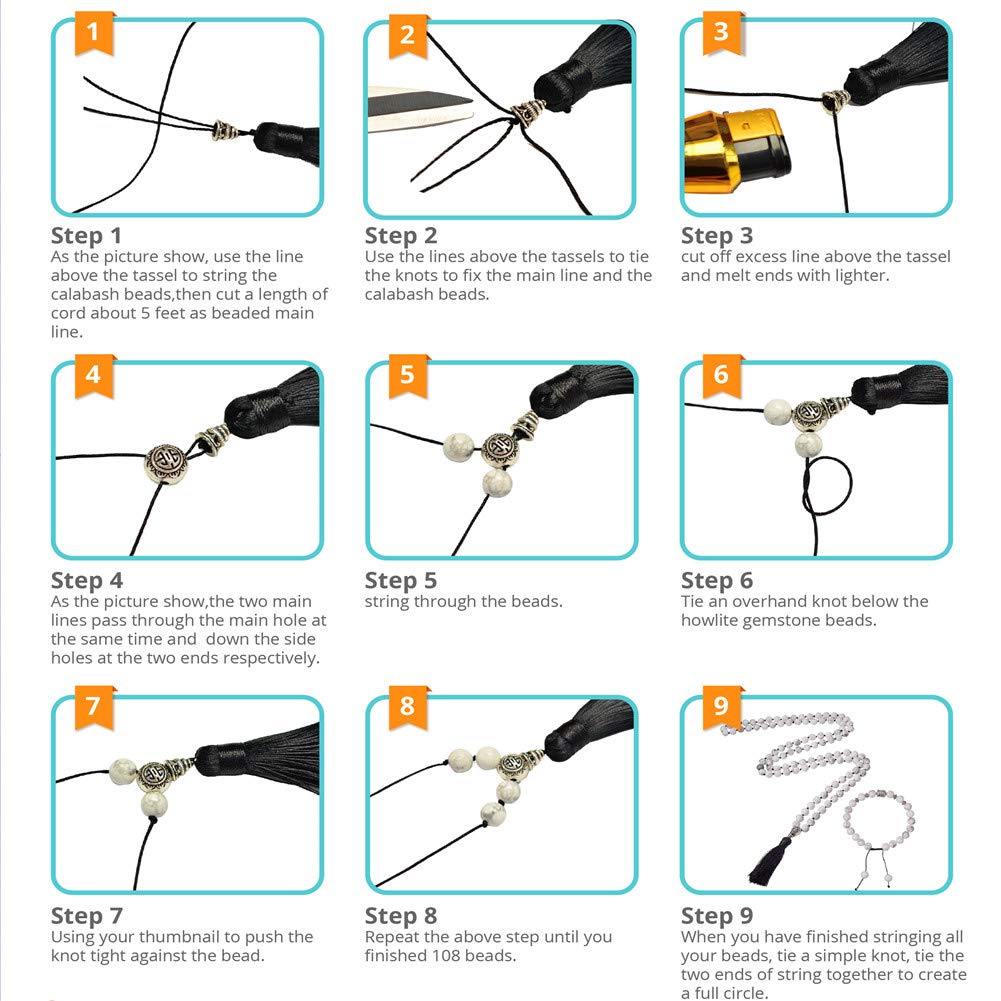 1

Step 1
As the picture show, use the line above the tassel to string the calabash beads,then cut a length of cord about 5 feet as beaded main line.

2

Step 2
Use the lines above the tassels to tie the knots to fix the main line and the calabash beads.

3

Step 3
cut off excess line above the tassel and melt ends with lighter.

4

Step 4
As the picture show,the two main lines pass through the main hole at the same time and down the side holes at the two ends respectively.

5

Step 5
string through the beads.

6

Step 6
Tie an overhand knot below the howlite gemstone beads.

7

Step 7
Using your thumbnail to push the knot tight against the bead.

8

Step 8
Repeat the above step until you finished 108 beads.

9

Step 9
When you have finished stringing all your beads, tie a simple knot, tie the two ends of string together to create a full circle.