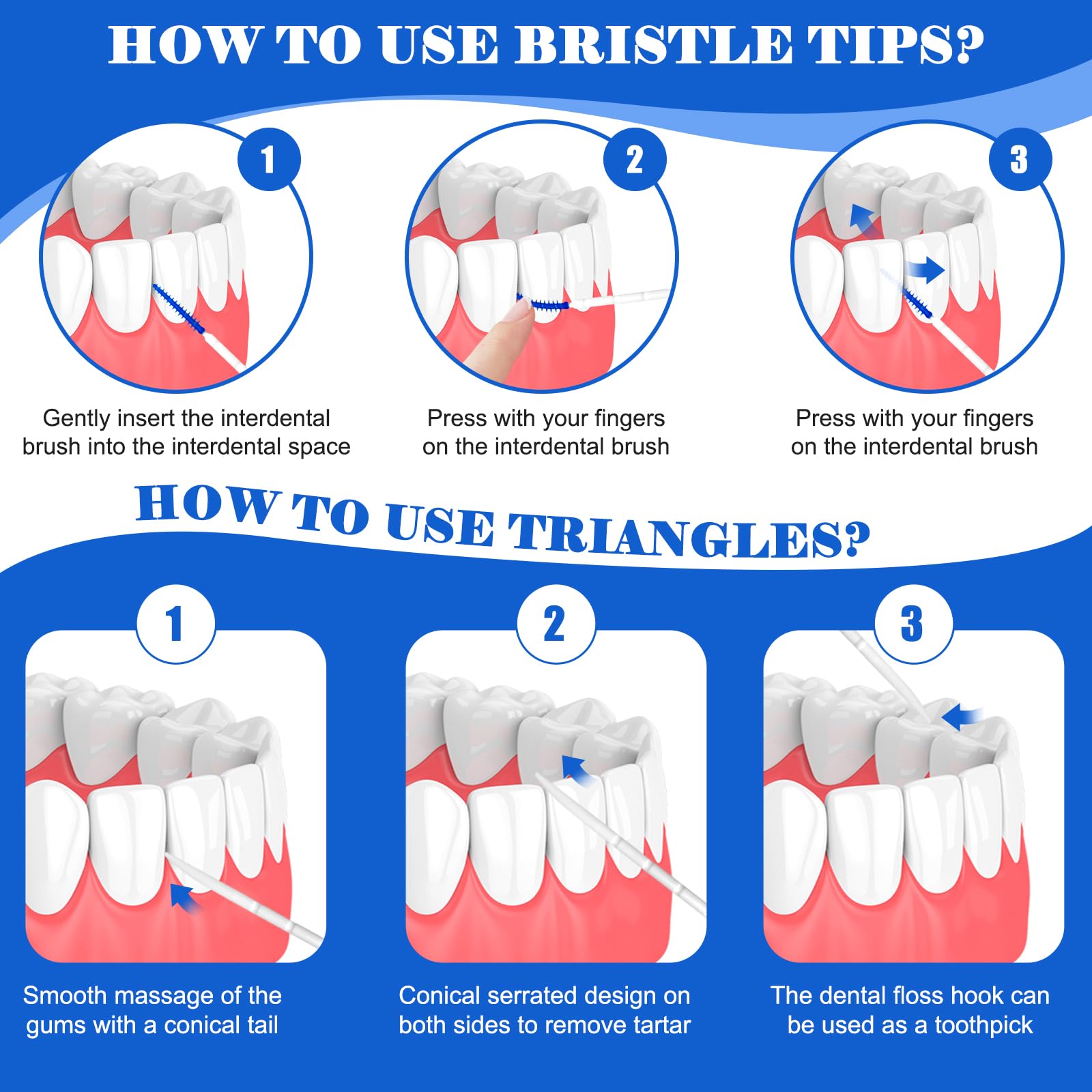 HOW TO USE BRISTLE TIPS?

1

Gently insert the interdental brush into the interdental space

2

Press with your fingers on the interdental brush

3

Press with your fingers on the interdental brush

HOW TO USE TRIANGLES?

1

Smooth massage of the gums with a conical tail

2

Conical serrated design on both sides to remove tartar

3

The dental floss hook can be used as a toothpick