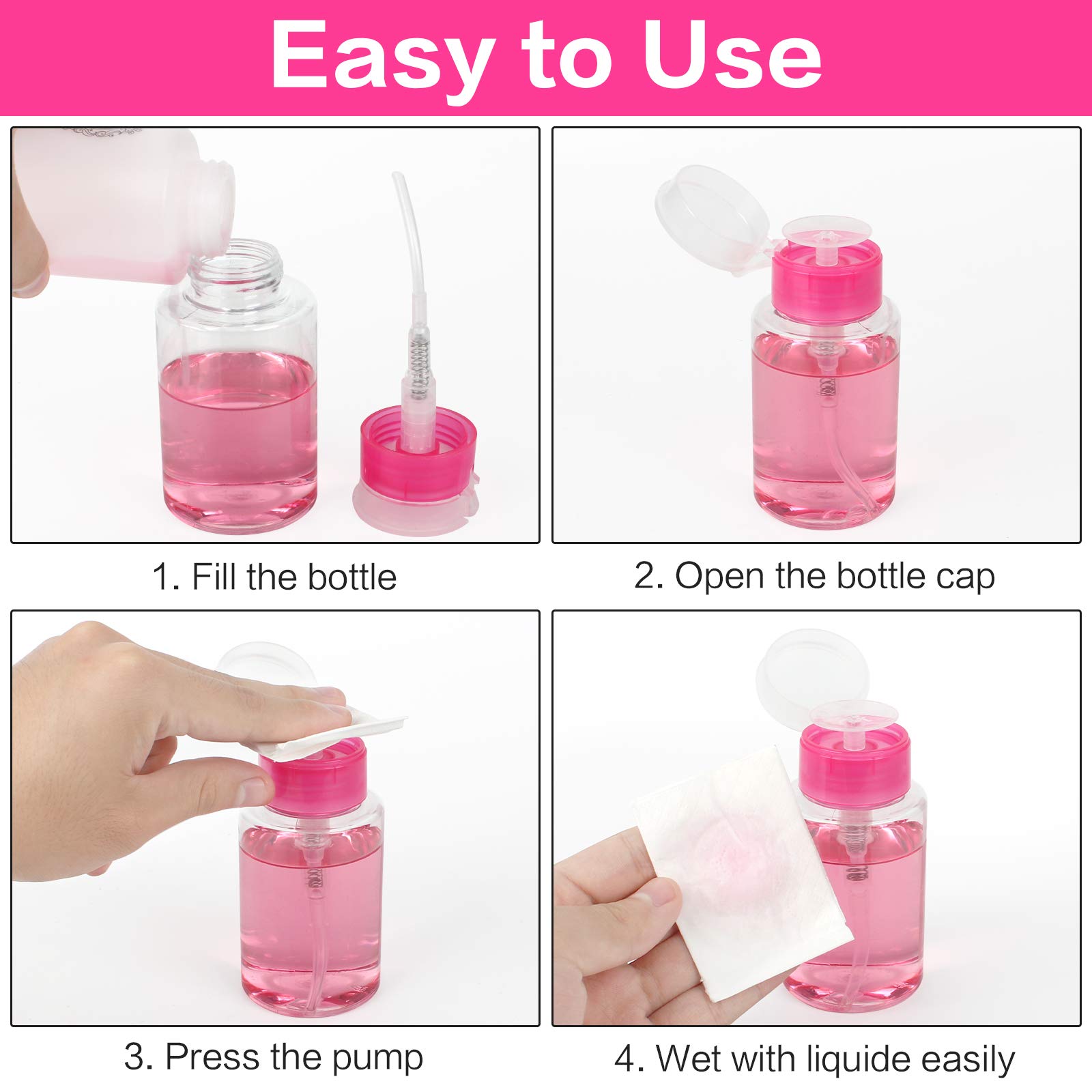 Easy to Use

1. Fill the bottle

2. Open the bottle cap

3. Press the pump

4. Wet with liquide easily