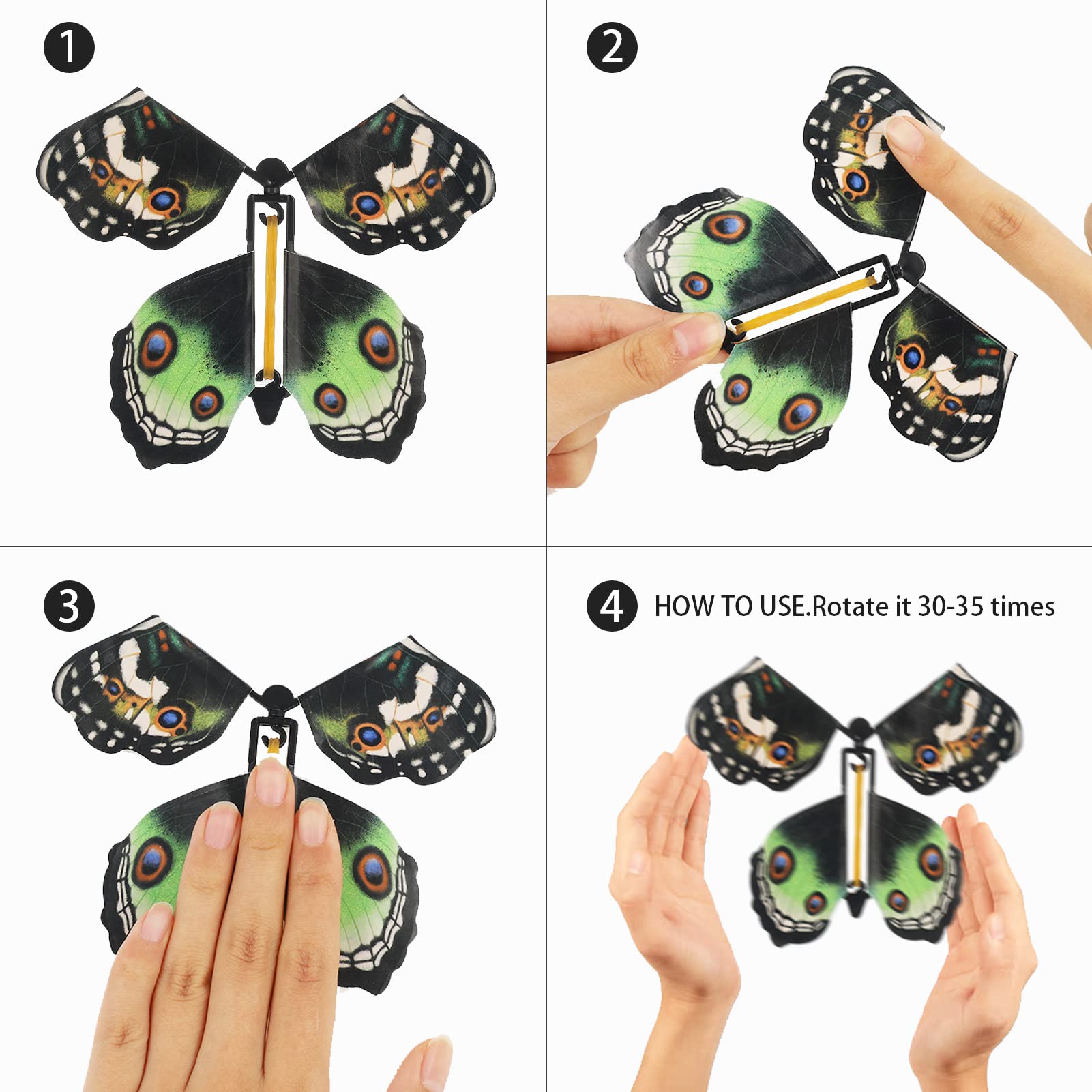 1

2

3

4 HOW TO USE.Rotate it 30-35 times