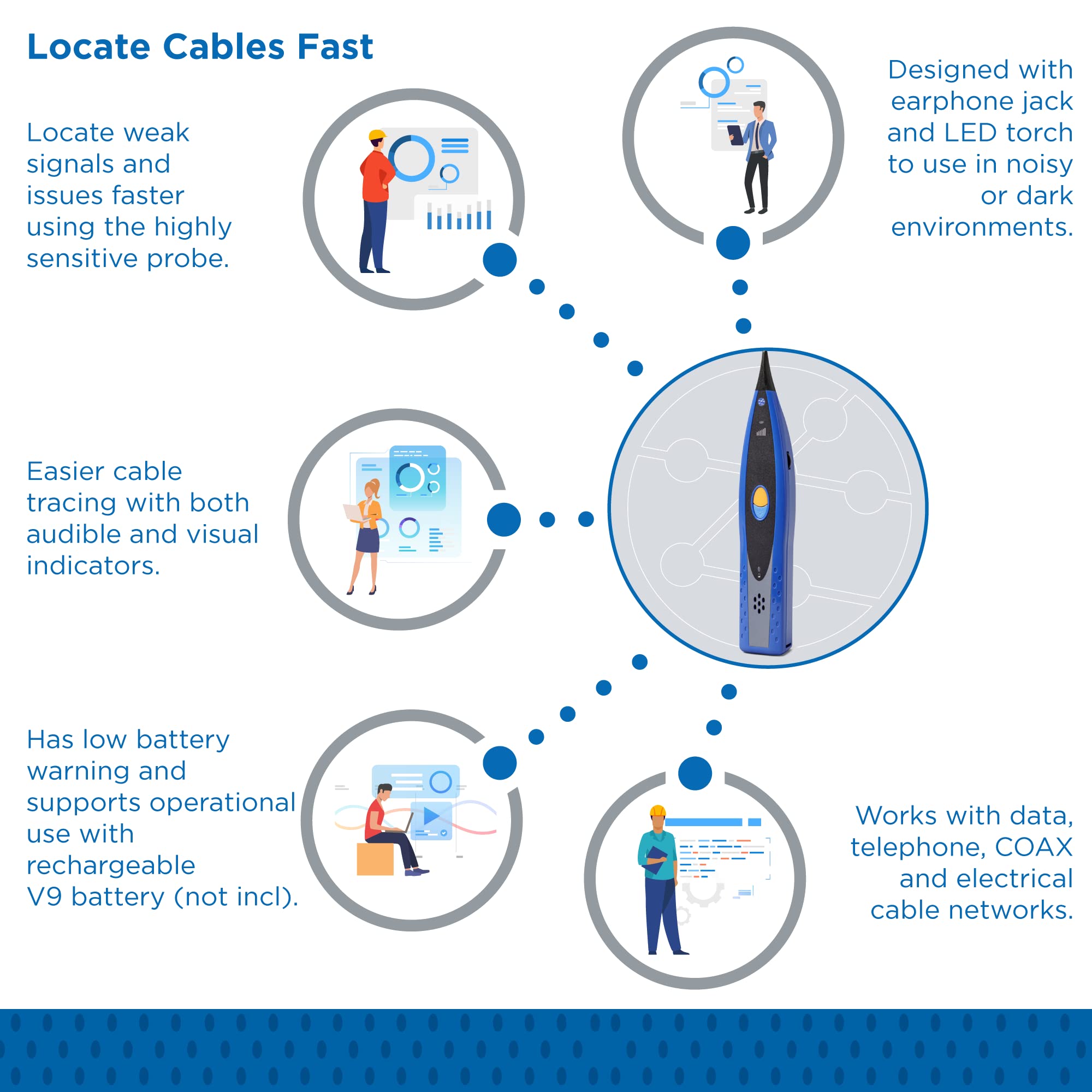 Locate Cables Fast

Locate weak signals and issues faster using the highly sensitive probe.

Designed with earphone jack and LED torch to use in noisy or dark environments.

Easier cable tracing with both audible and visual indicators.

Has low battery warning and supports operational use with rechargeable V9 battery (not incl).

Works with data, telephone, COAX and electrical cable networks.