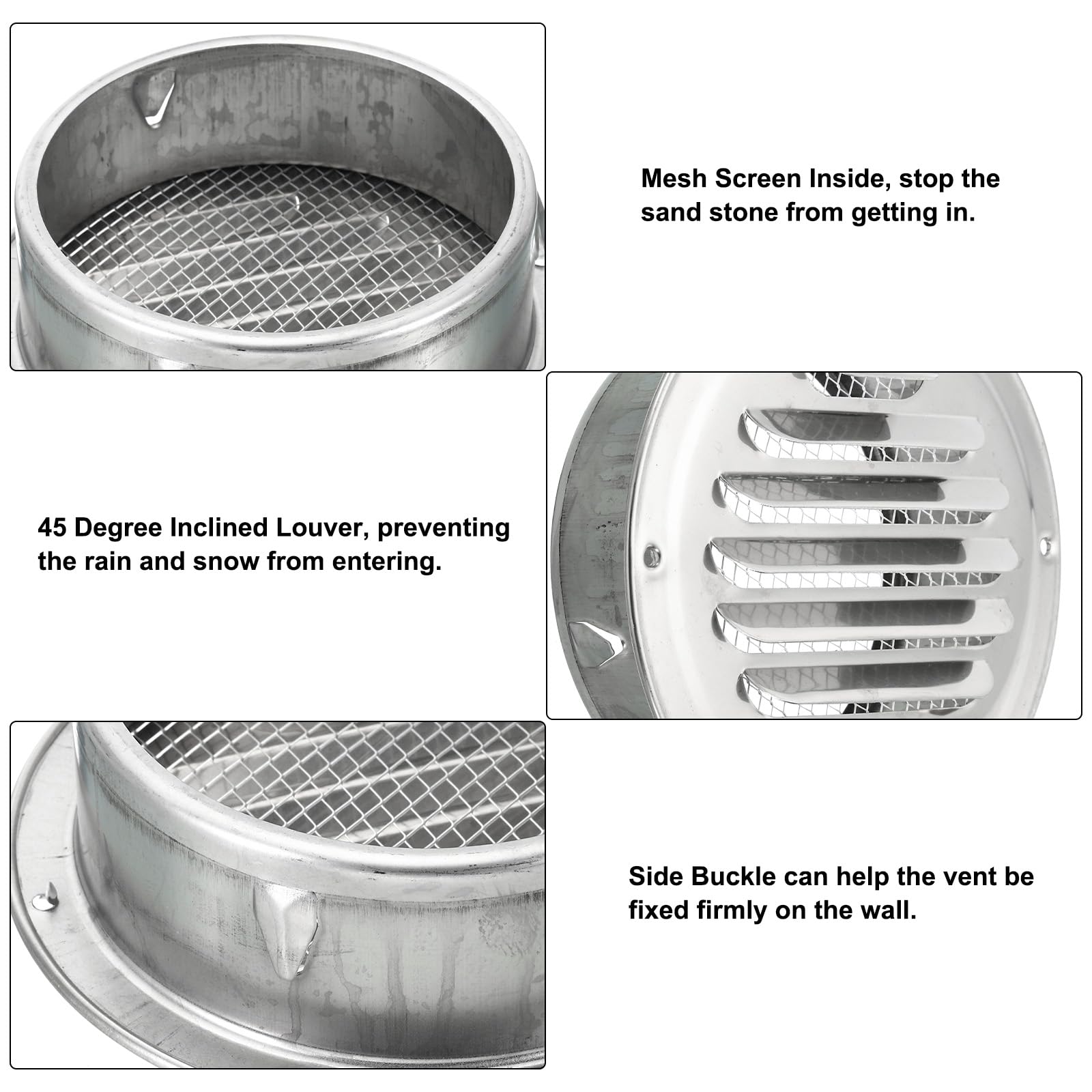 Mesh Screen Inside, stop the sand stone from getting in.

45 Degree Inclined Louver, preventing the rain and snow from entering.

Side Buckle can help the vent be fixed firmly on the wall.