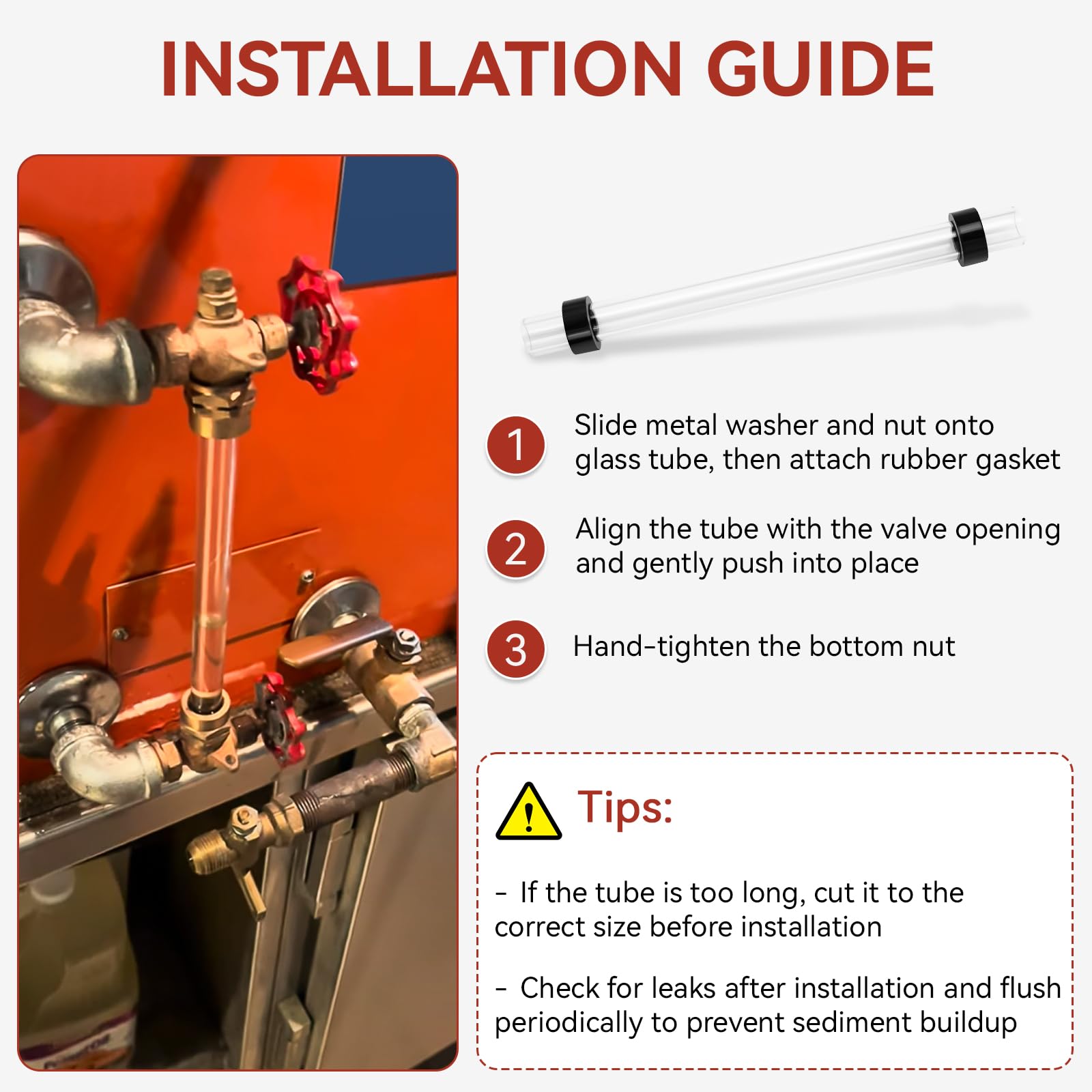 INSTALLATION GUIDE

1 Slide metal washer and nut onto glass tube, then attach rubber gasket

2 Align the tube with the valve opening and gently push into place

3 Hand-tighten the bottom nut

Tips:

- If the tube is too long, cut it to the correct size before installation

- Check for leaks after installation and flush periodically to prevent sediment buildup