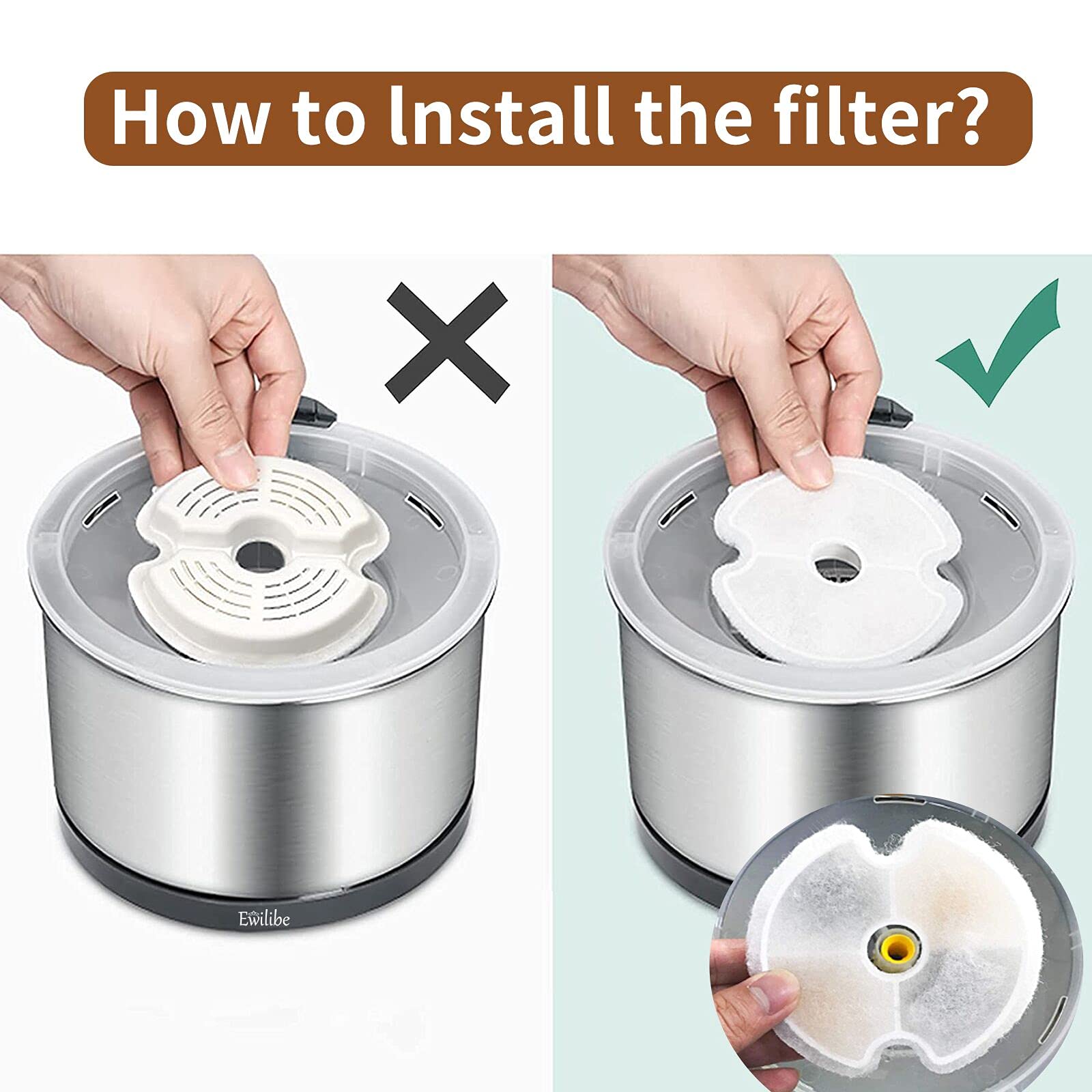 How to lnstall the filter?

Ewilibe