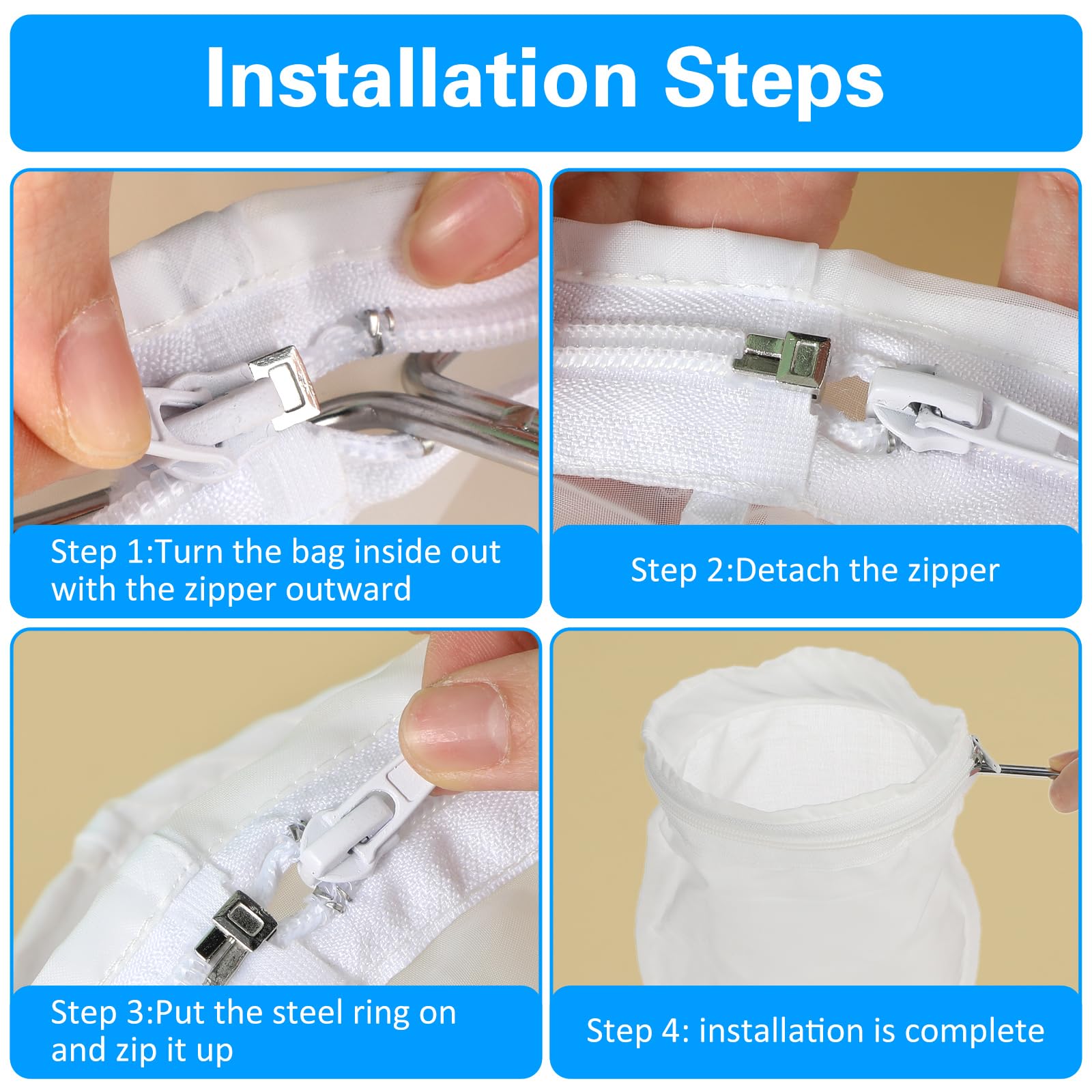 Installation Steps

Step 1:Turn the bag inside out with the zipper outward

Step 2:Detach the zipper

Step 3:Put the steel ring on and zip it up

Step 4: installation is complete