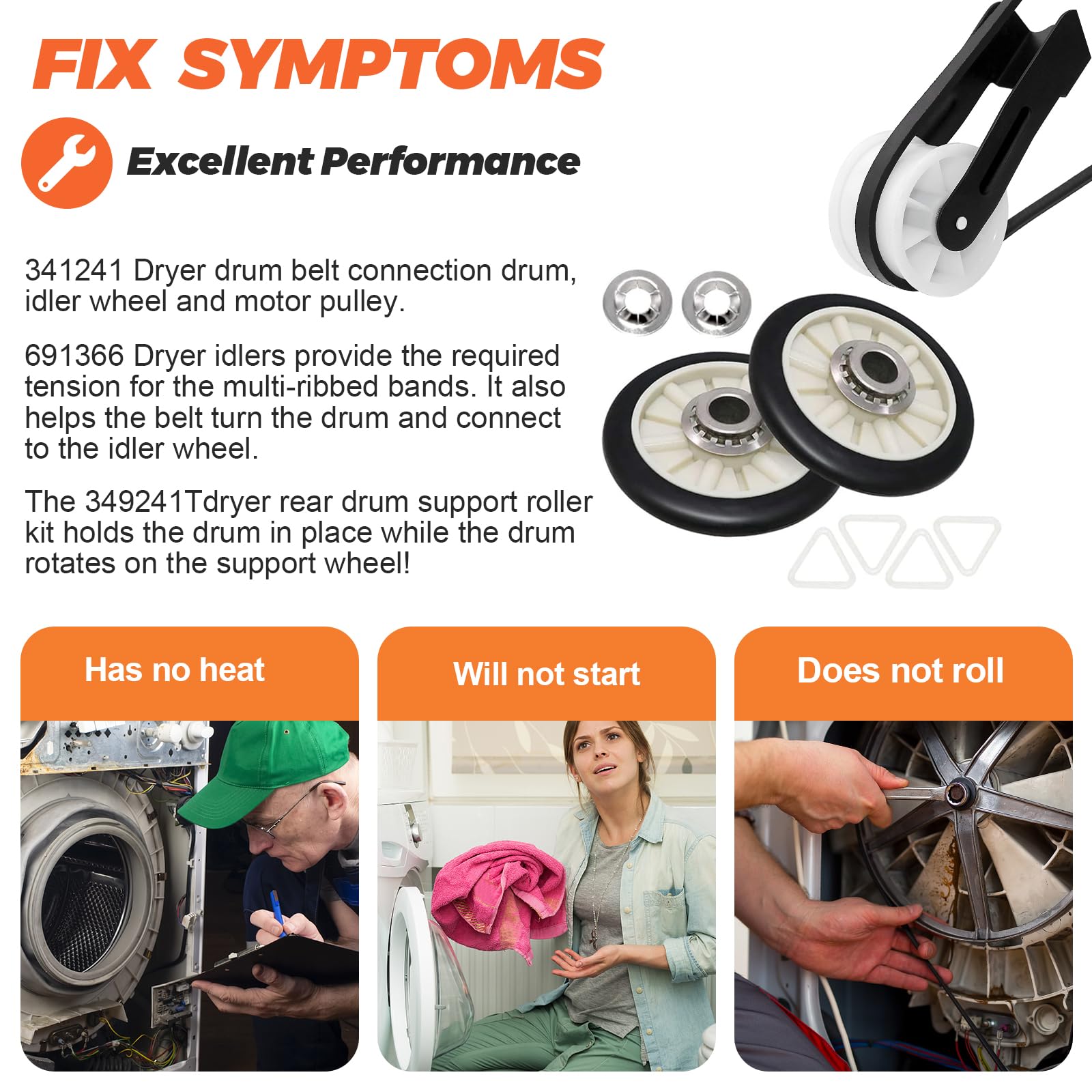 FIX SYMPTOMS

Excellent Performance

341241 Dryer drum belt connection drum, idler wheel and motor pulley.

691366 Dryer idlers provide the required tension for the multi-ribbed bands. It also helps the belt turn the drum and connect to the idler wheel.

The 349241Tdryer rear drum support roller kit holds the drum in place while the drum rotates on the support wheel!

Has no heat

Will not start

Does not roll