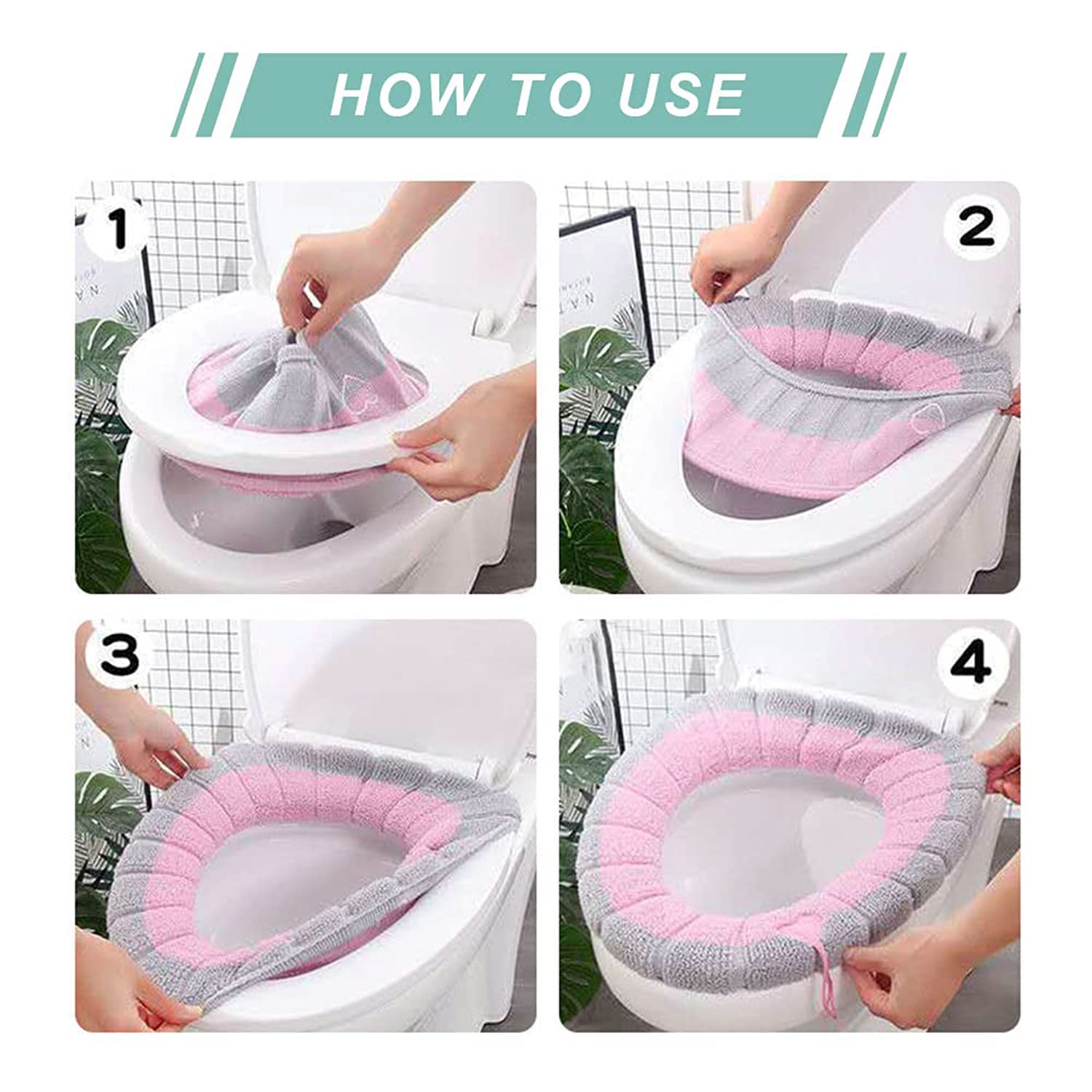 HOW TO USE

1

2

3

4