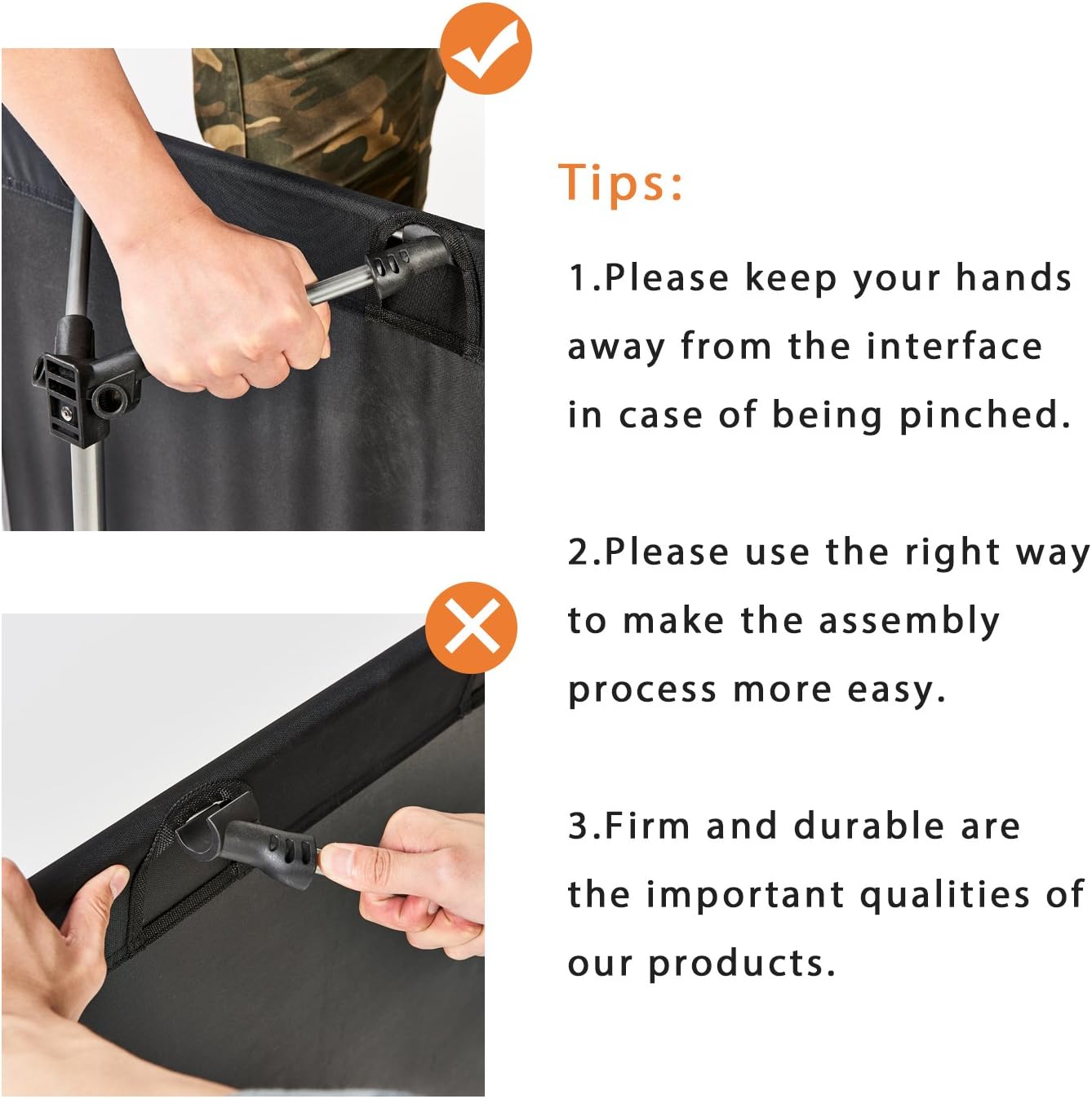 Tips:

1.Please keep your hands away from the interface in case of being pinched.

2.Please use the right way to make the assembly process more easy.

3.Firm and durable are the important qualities of our products.