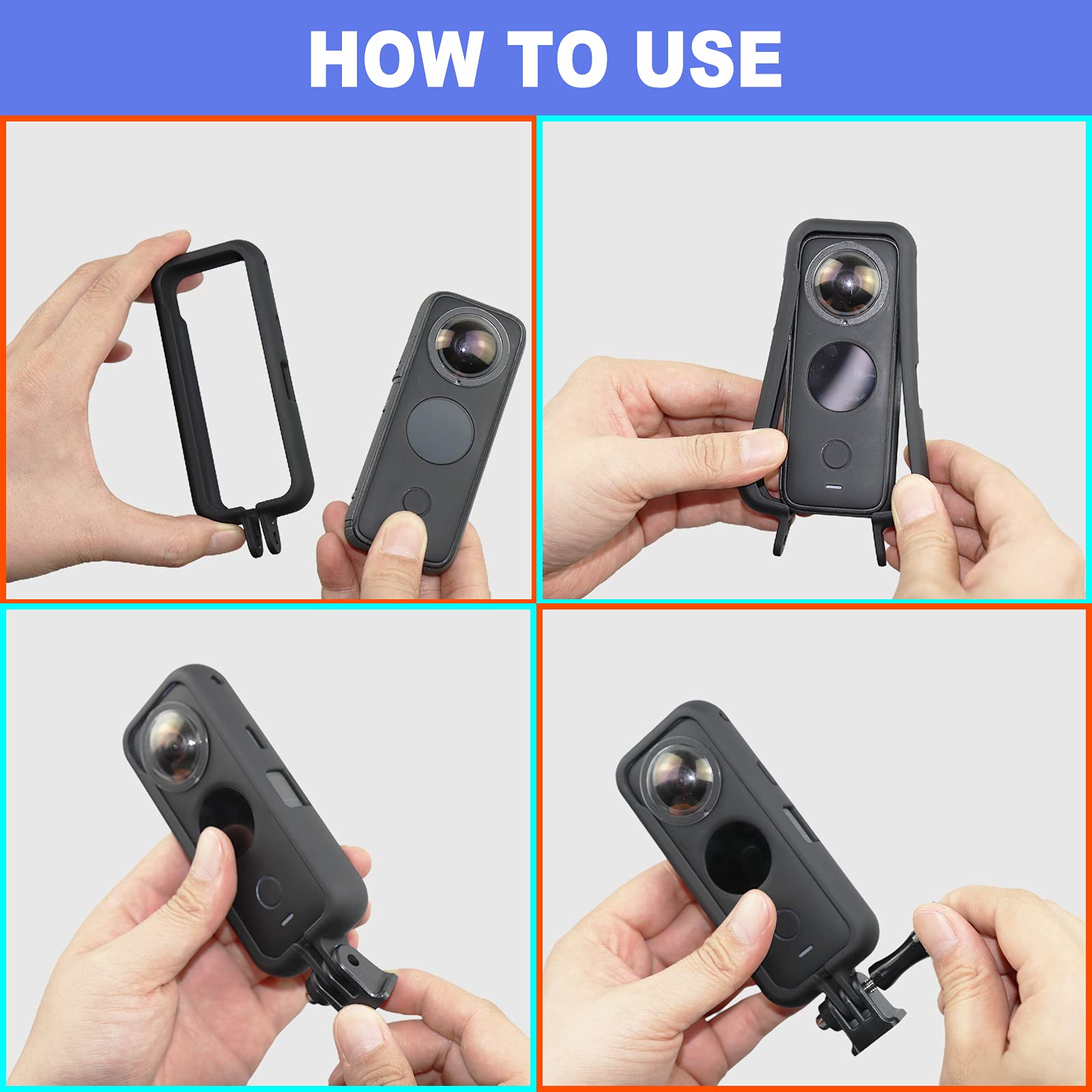 HOW TO USE