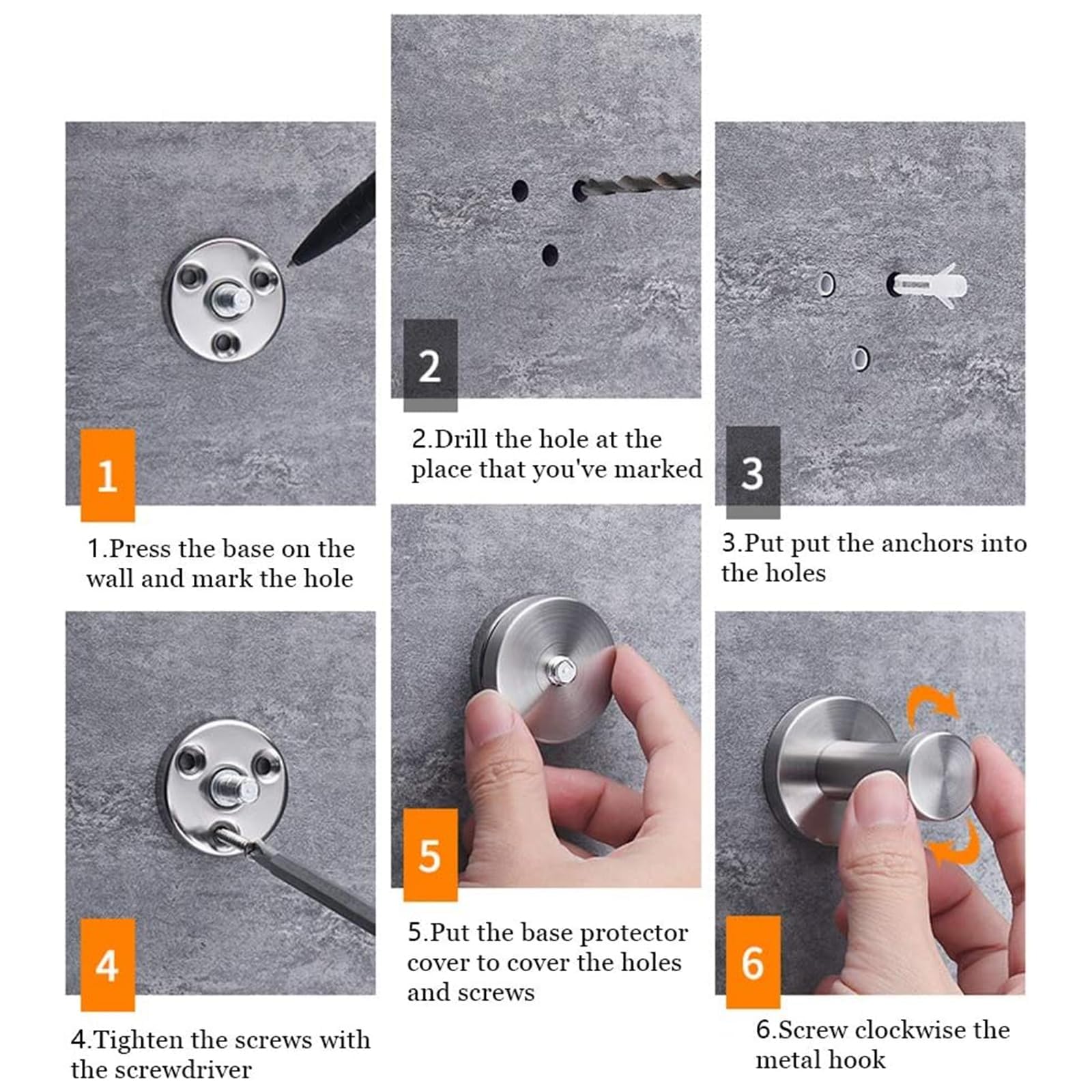 1

1.Press the base on the wall and mark the hole

2

2.Drill the hole at the place that you've marked

3

3.Put put the anchors into the holes

4

4.Tighten the screws with the screwdriver

5

5.Put the base protector cover to cover the holes and screws

6

6.Screw clockwise the metal hook