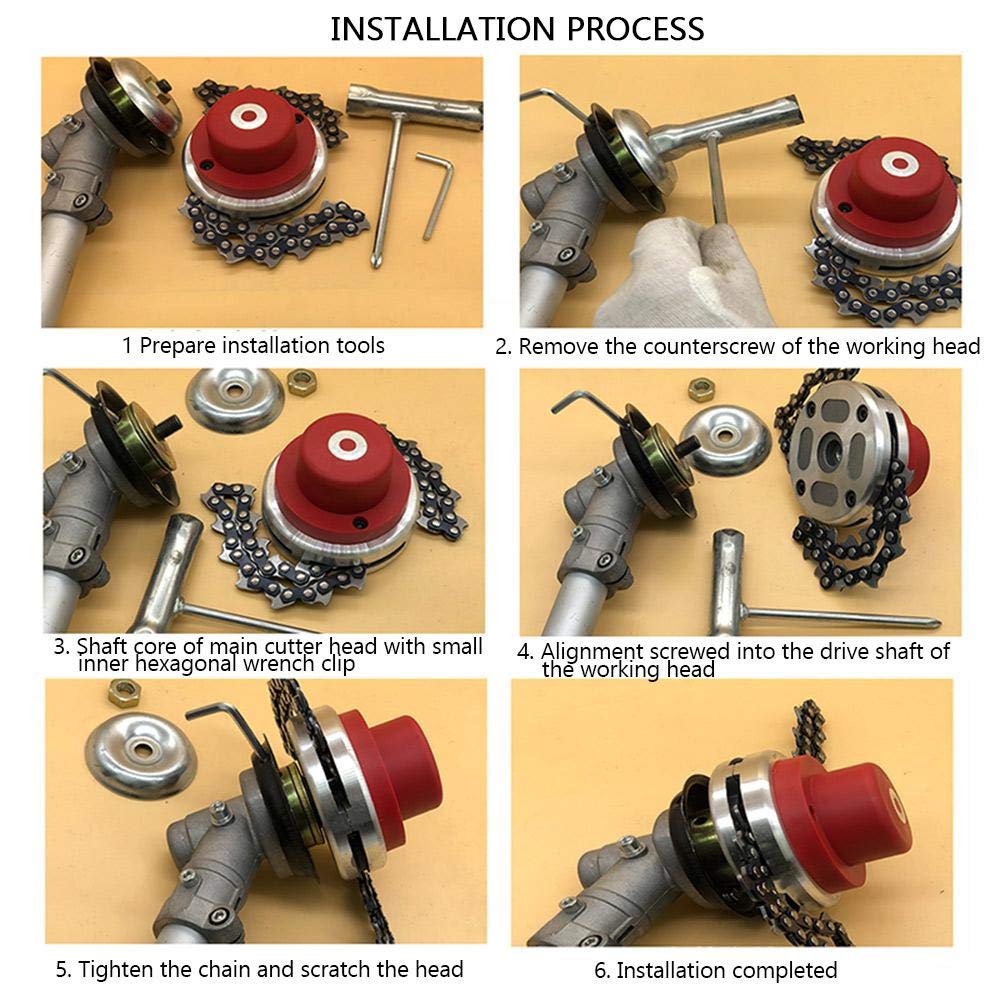 INSTALLATION PROCESS

1 Prepare installation tools

2. Remove the counterscrew of the working head

3. Shaft core of main cutter head with small inner hexagonal wrench clip

4. Alignment screwed into the drive shaft of the working head

5. Tighten the chain and scratch the head

6. Installation completed