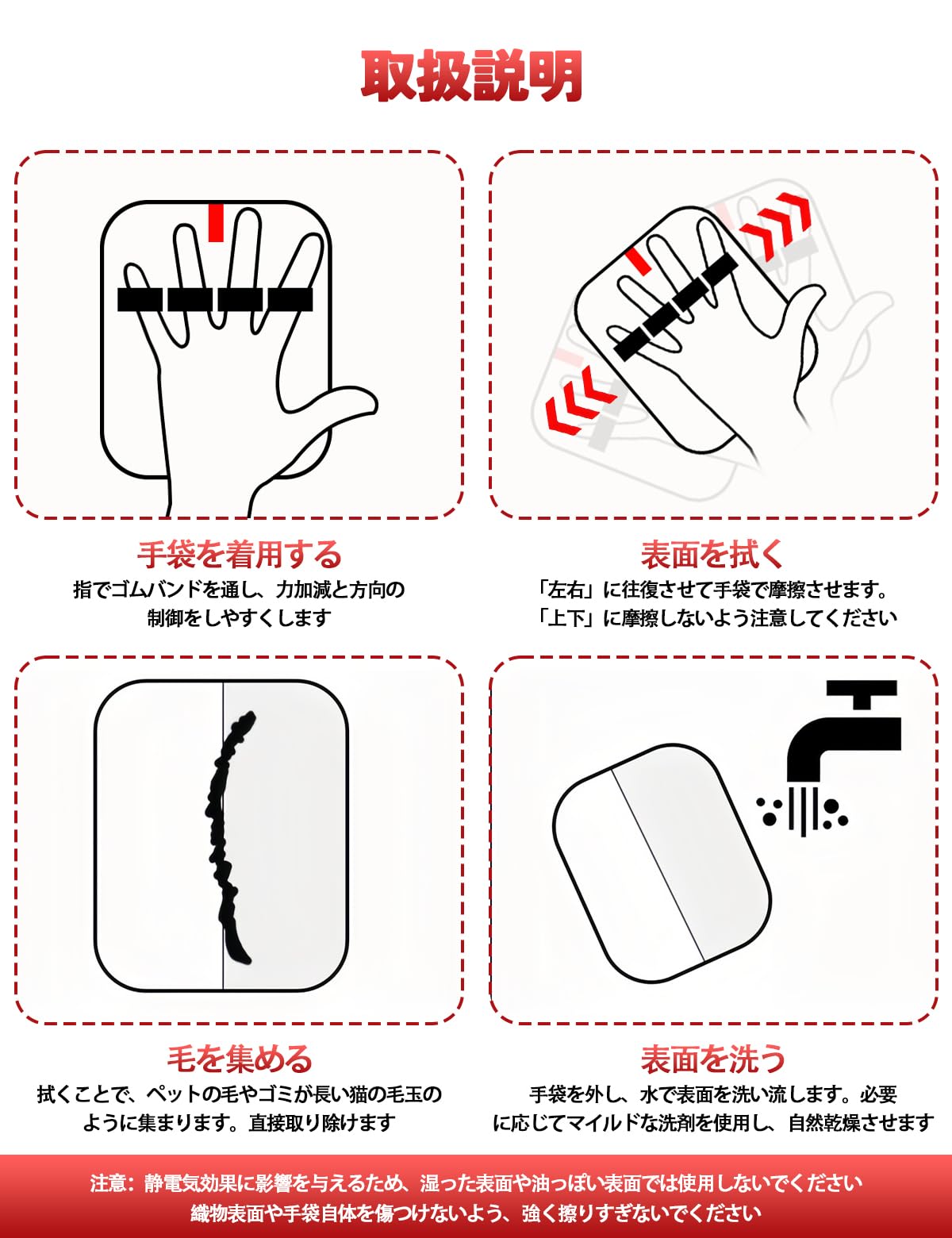 取扱説明

手袋を着用する
指でゴムバンドを通し、力加減と方向の制御をしやすくします

表面を拭く
「左右」に往復させて手袋で摩擦させます。「上下」に摩擦しないよう注意してください

毛を集める
拭くことで、ペットの毛やゴミが長い猫の毛玉のように集まります。直接取り除けます

表面を洗う
手袋を外し、水で表面を洗い流します。必要に応じてマイルドな洗剤を使用し、自然乾燥させます

注意：静電気効果に影響を与えるため、湿った表面や油っぽい表面では使用しないでください
織物表面や手袋自体を傷つけないよう、強く擦りすぎないでください