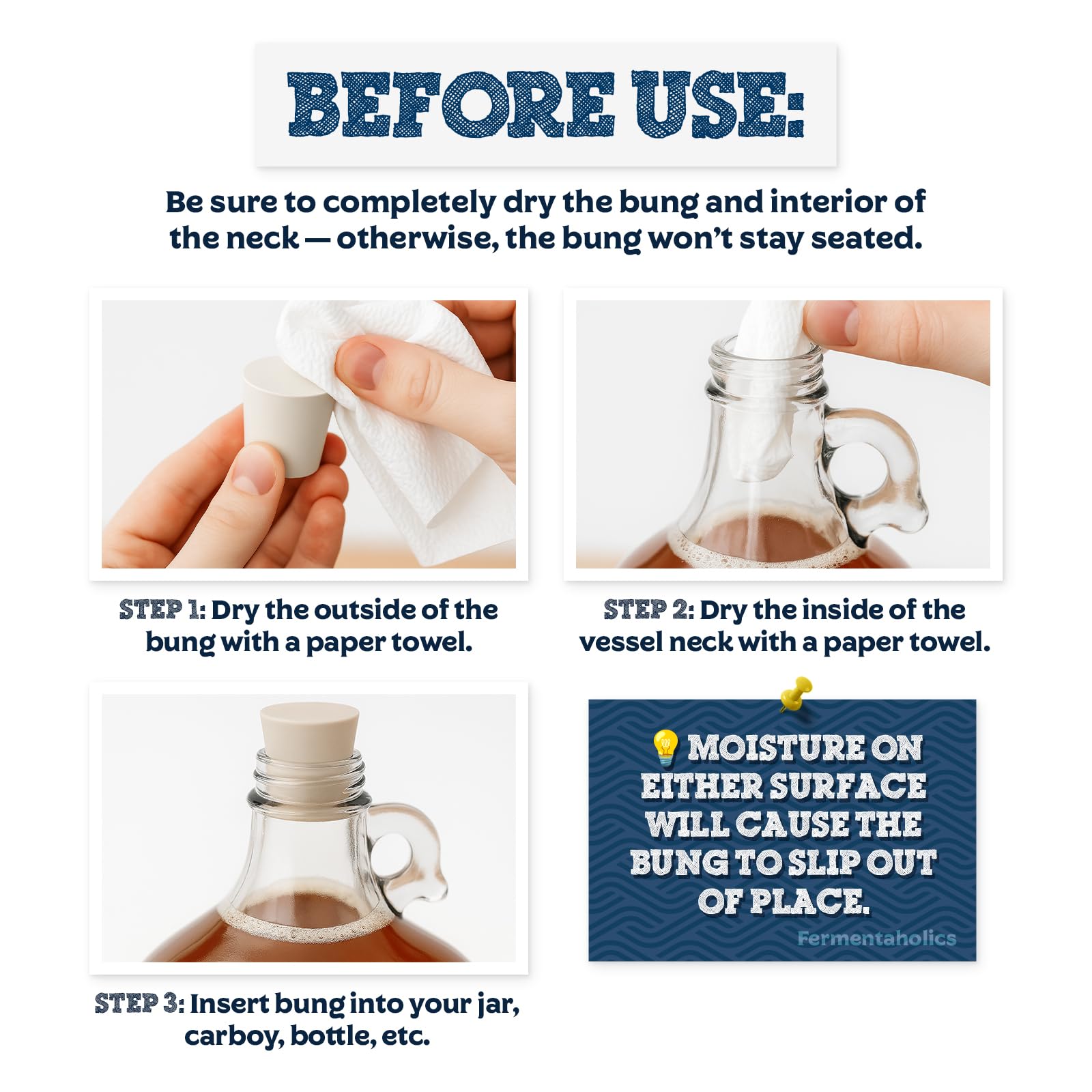 BEFORE USE:

Be sure to completely dry the bung and interior of the neck — otherwise, the bung won't stay seated.

STEP 1: Dry the outside of the bung with a paper towel.

STEP 2: Dry the inside of the vessel neck with a paper towel.

STEP 3: Insert bung into your jar, carboy, bottle, etc.

MOISTURE ON EITHER SURFACE WILL CAUSE THE BUNG TO SLIP OUT OF PLACE.

Fermentaholics