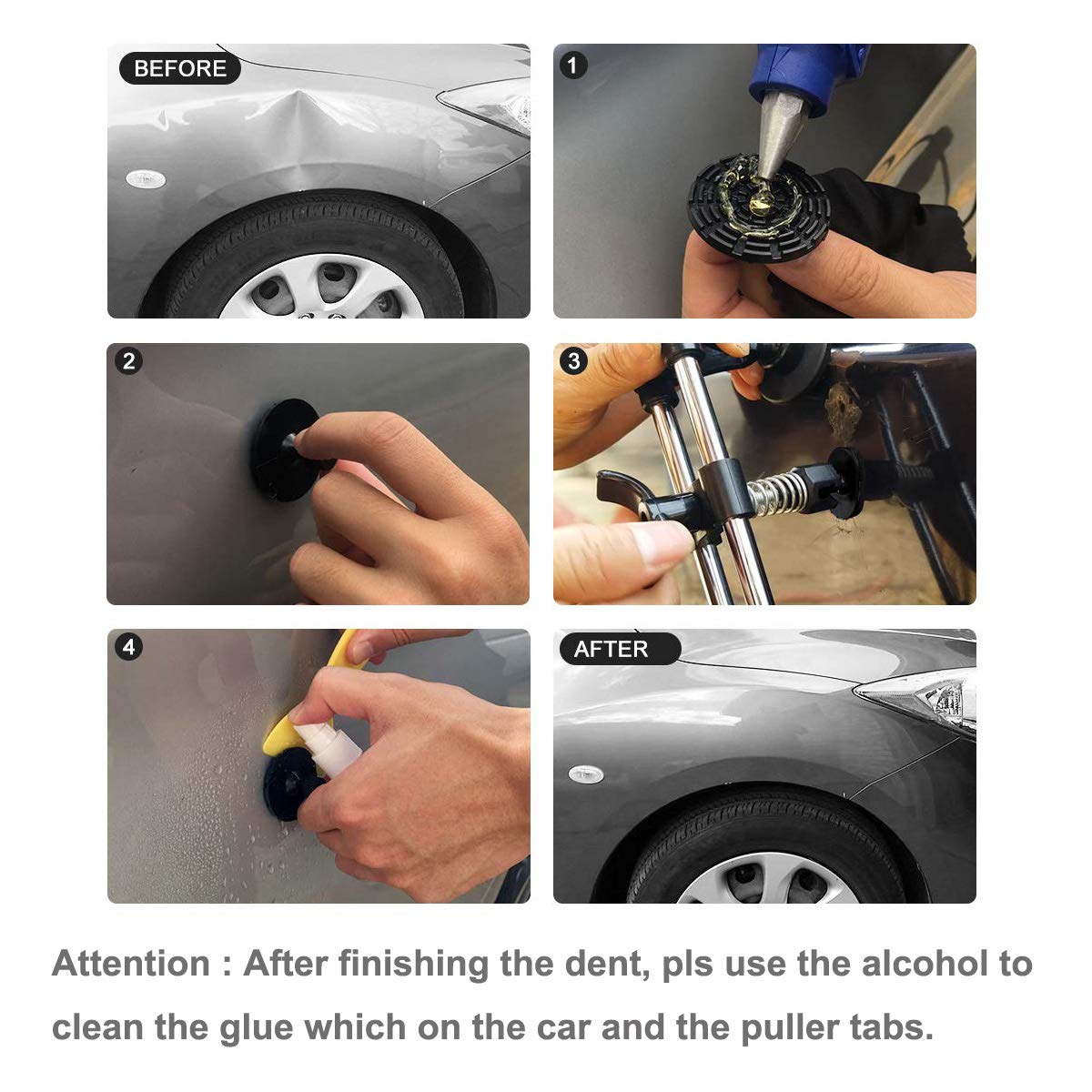 BEFORE

1

2

3

4

AFTER

Attention : After finishing the dent, pls use the alcohol to clean the glue which on the car and the puller tabs.