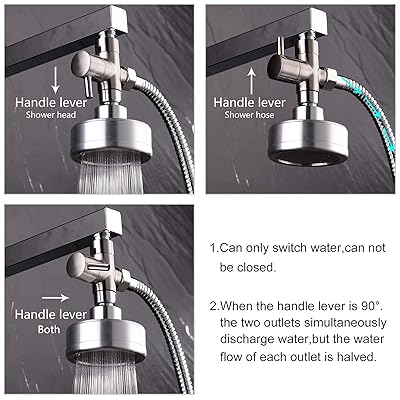 Handle lever
Shower head

Handle lever
Shower hose

Handle lever
Both

1.Can only switch water,can not be closed.

2.When the handle lever is 90°. the two outlets simultaneously discharge water,but the water flow of each outlet is halved.