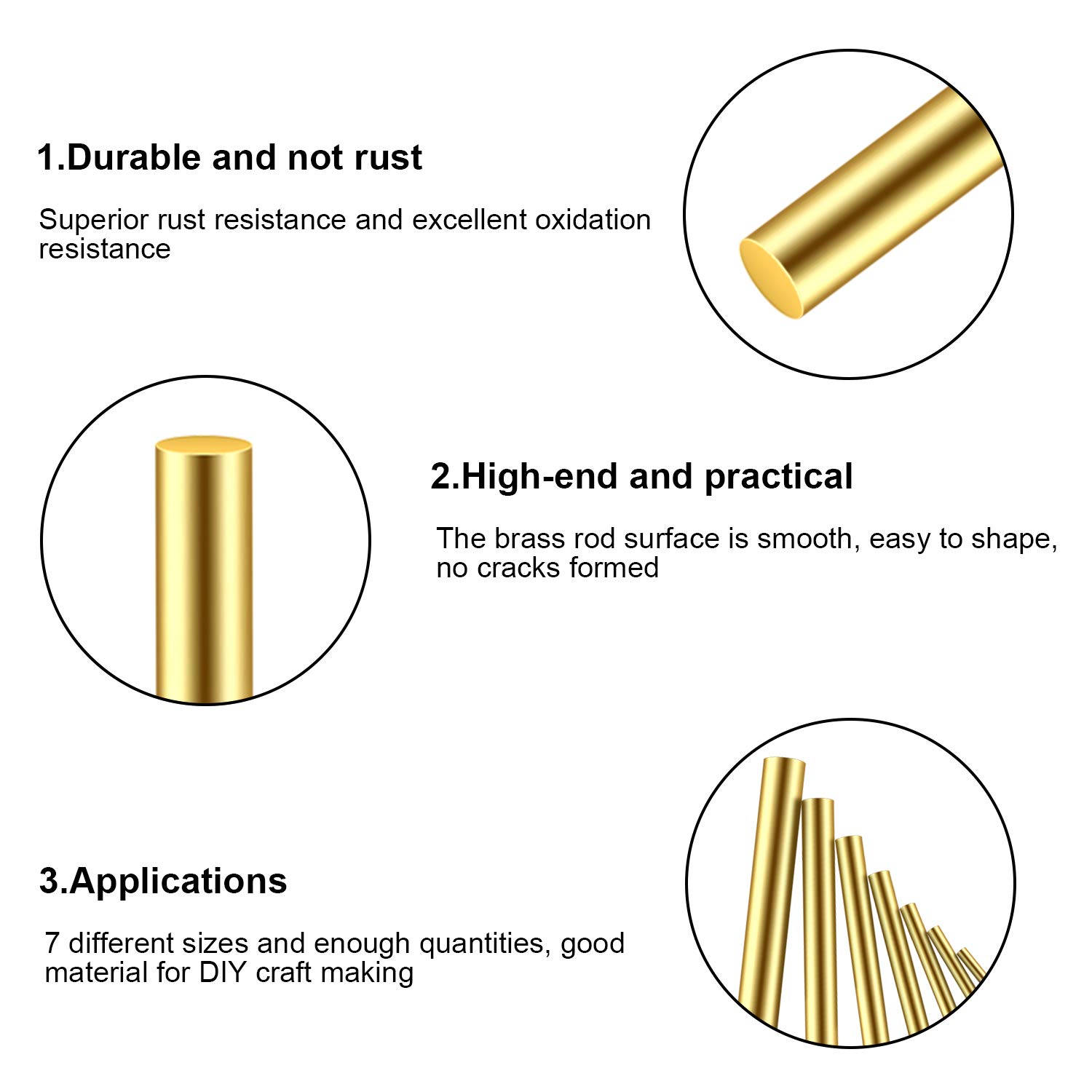 1.Durable and not rust

Superior rust resistance and excellent oxidation resistance

2.High-end and practical

The brass rod surface is smooth, easy to shape, no cracks formed

3.Applications

7 different sizes and enough quantities, good material for DIY craft making