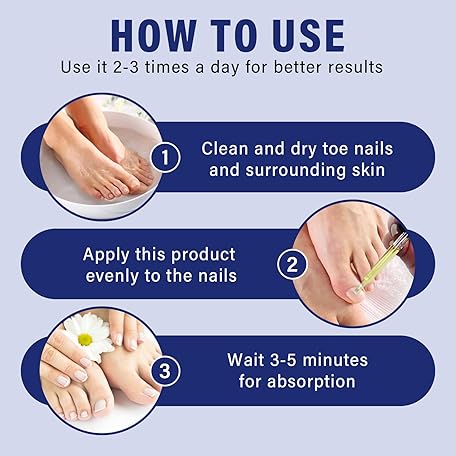 HOW TO USE
Use it 2-3 times a day for better results

1
Clean and dry toe nails and surrounding skin

Apply this product evenly to the nails
2

3
Wait 3-5 minutes for absorption