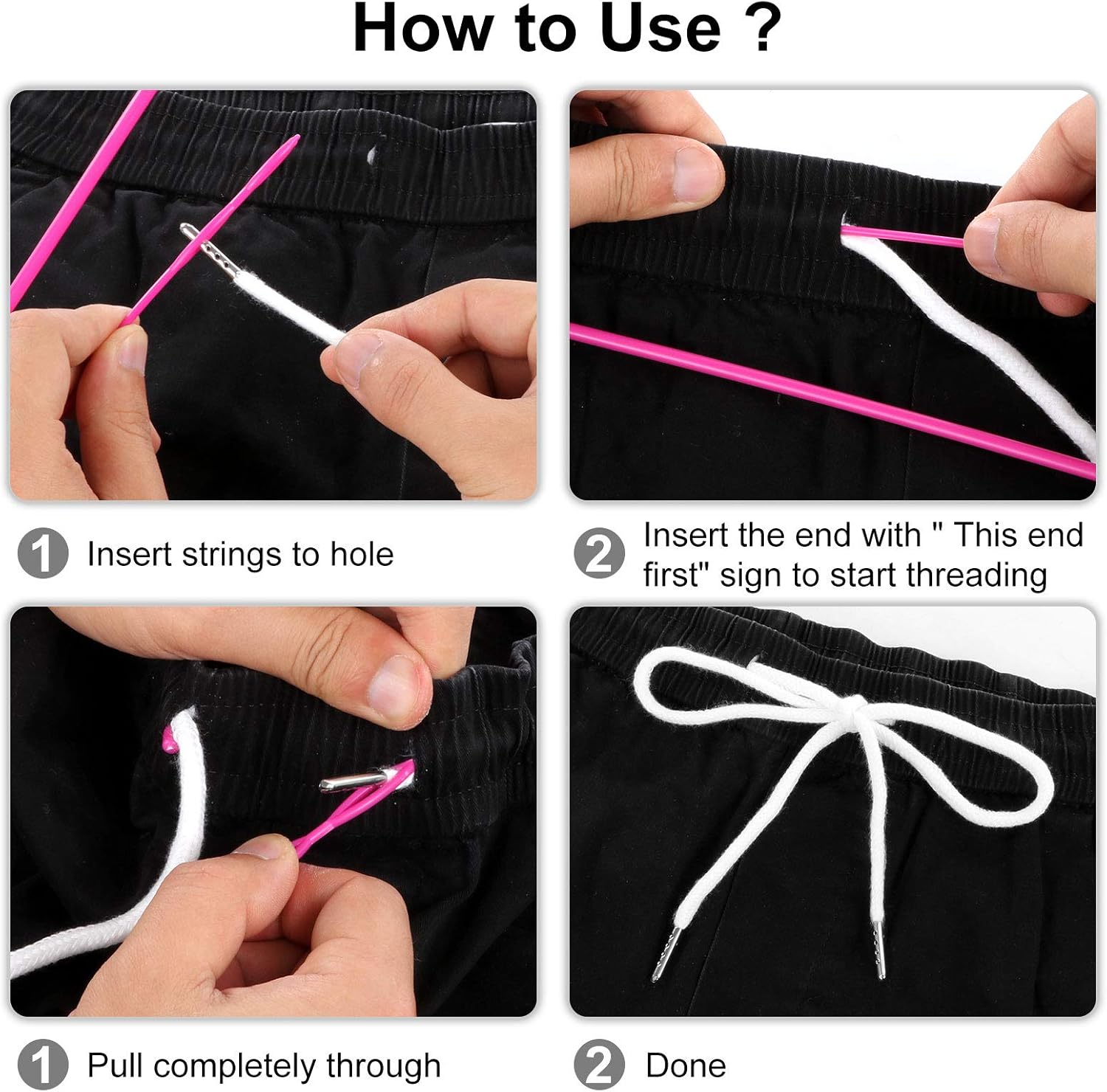 How to Use ?

1 Insert strings to hole

2 Insert the end with " This end first" sign to start threading

1 Pull completely through

2 Done