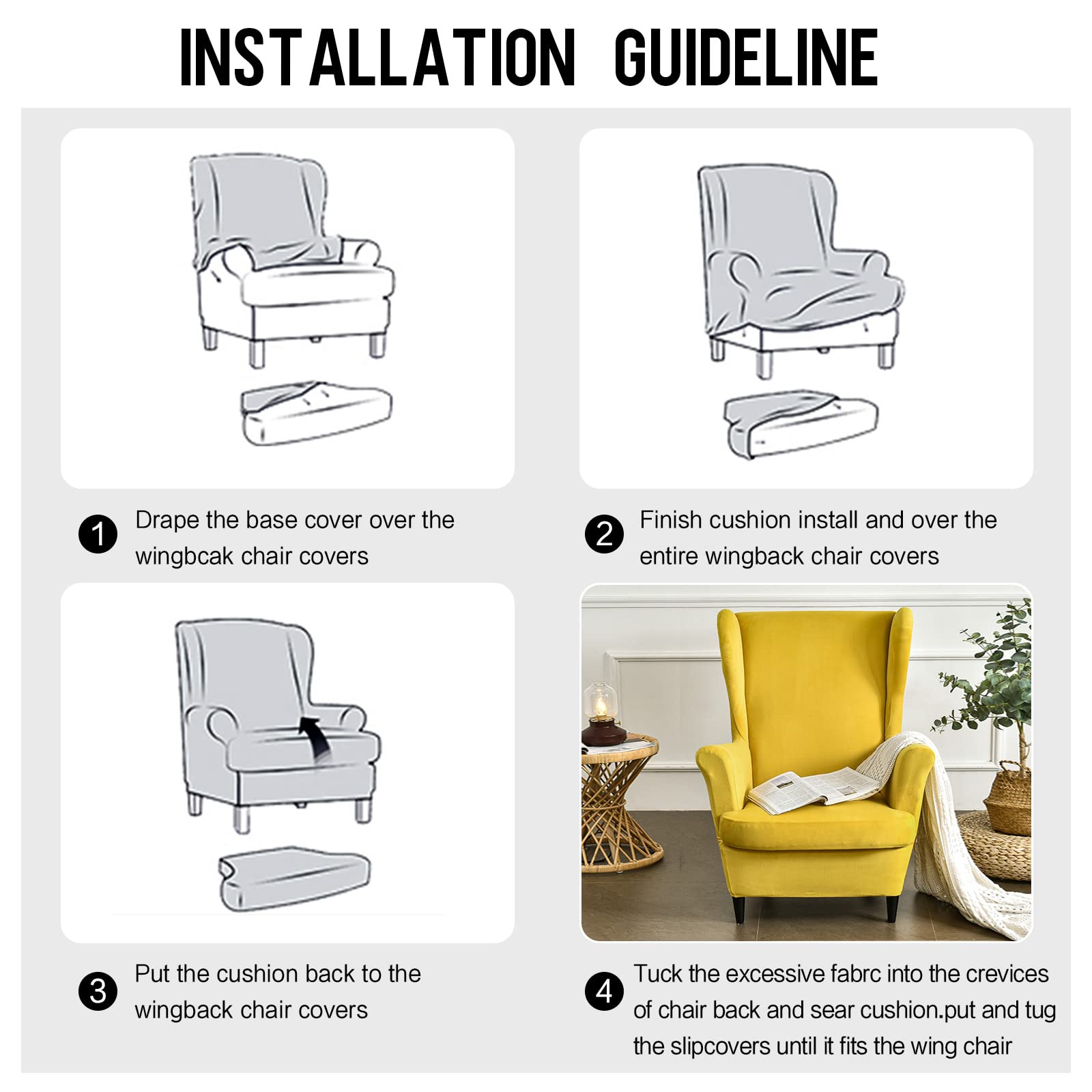 INSTALLATION GUIDELINE

1 Drape the base cover over the wingbcak chair covers

2 Finish cushion install and over the entire wingback chair covers

3 Put the cushion back to the wingback chair covers

4 Tuck the excessive fabrc into the crevices of chair back and sear cushion.put and tug the slipcovers until it fits the wing chair