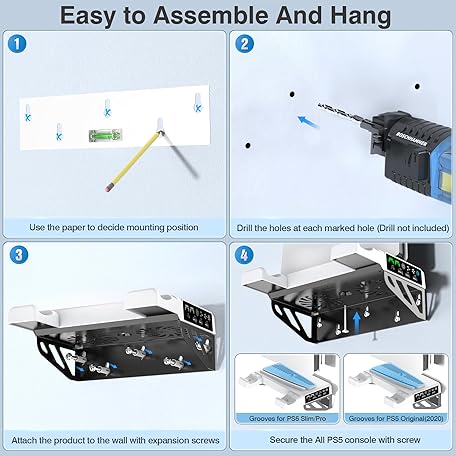 Easy to Assemble And Hang

1

Use the paper to decide mounting position

2

BOSCHHAMMER

Drill the holes at each marked hole (Drill not included)

3

Attach the product to the wall with expansion screws

4

Grooves for PS5 Slim/Pro

Grooves for PS5 Original(2020)

Secure the All PS5 console with screw