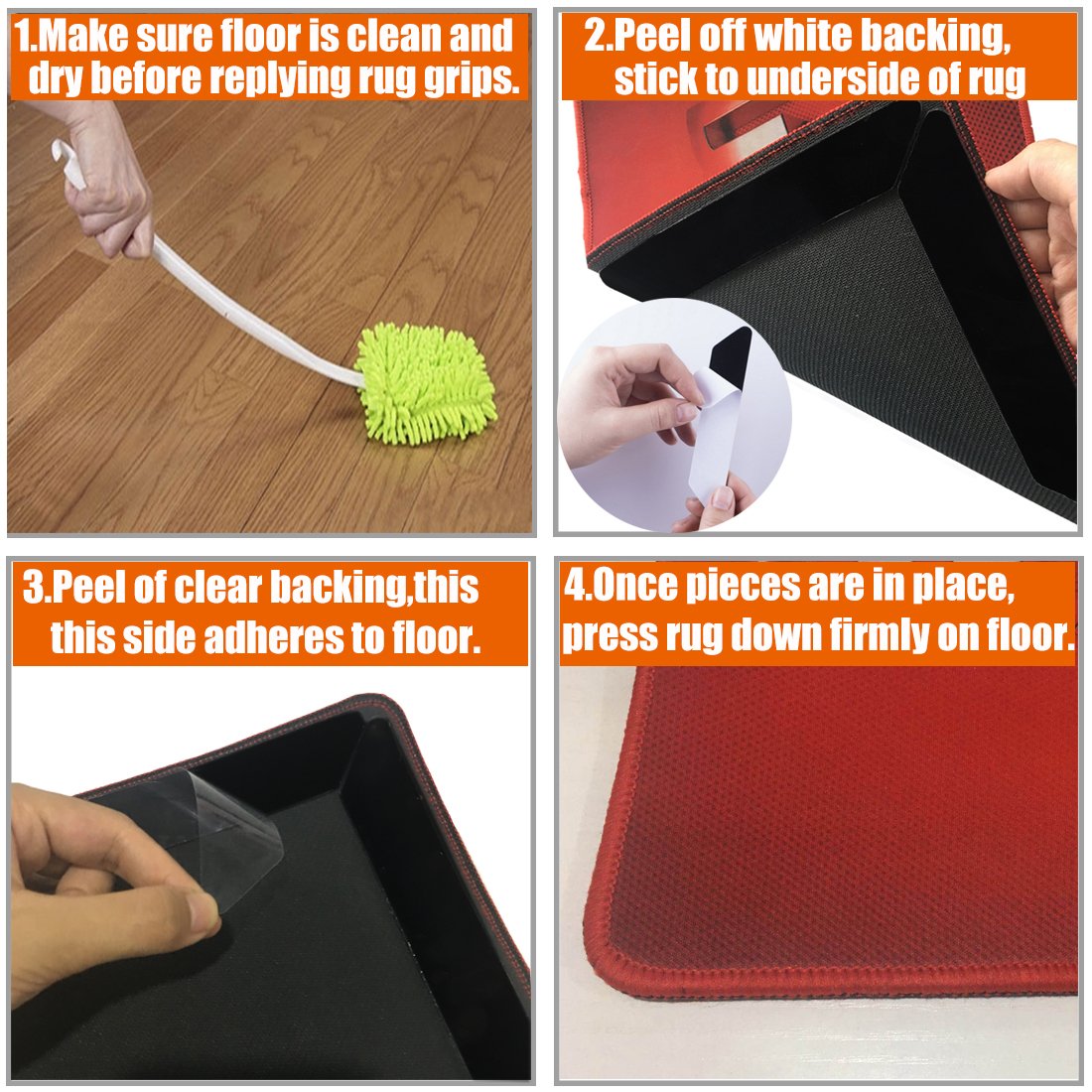 1.Make sure floor is clean and dry before replying rug grips.

2.Peel off white backing, stick to underside of rug

3.Peel of clear backing,this this side adheres to floor.

4.Once pieces are in place, press rug down firmly on floor.