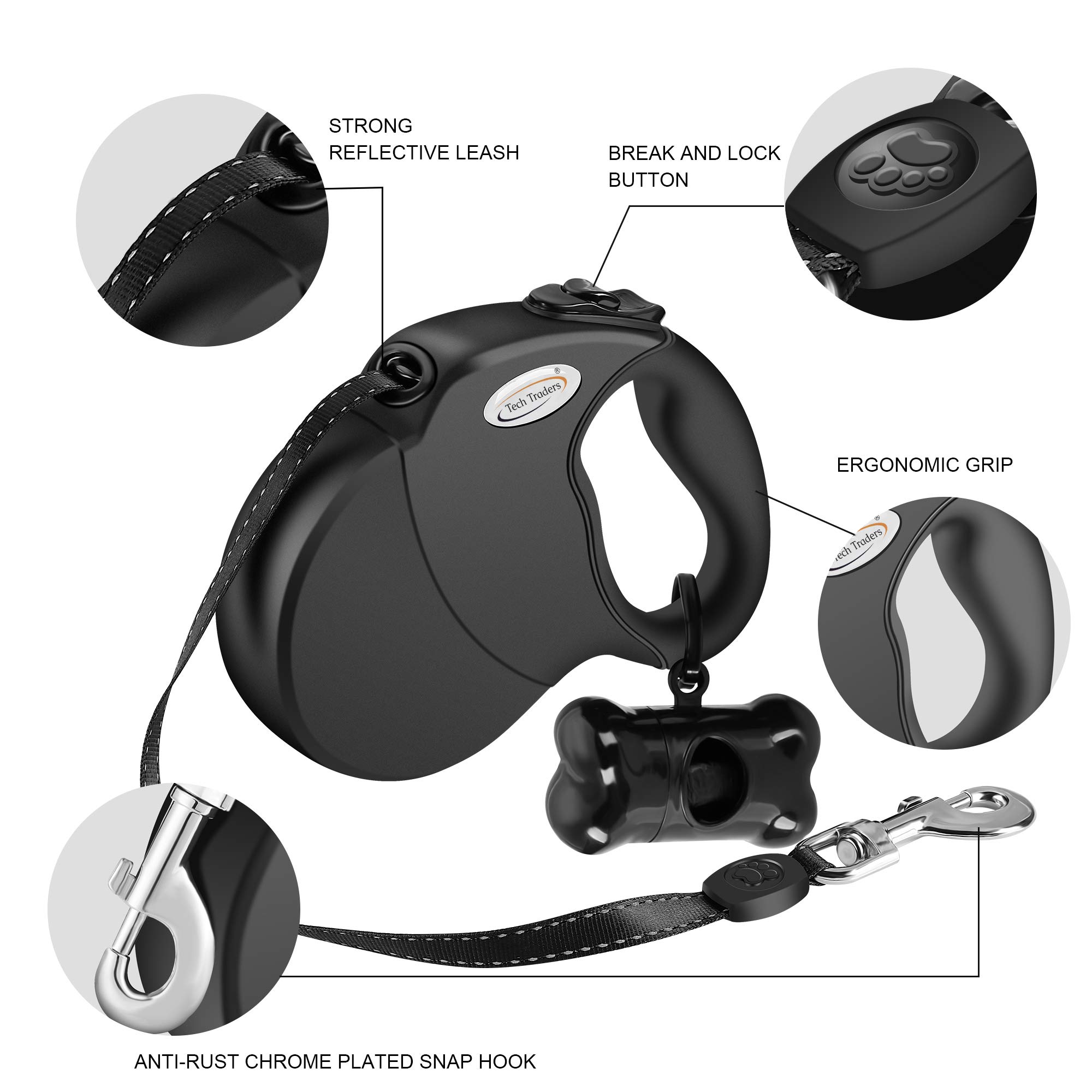 STRONG
REFLECTIVE LEASH

BREAK AND LOCK
BUTTON

Tech Traders®

ERGONOMIC GRIP

Tech Traders®

ANTI-RUST CHROME PLATED SNAP HOOK