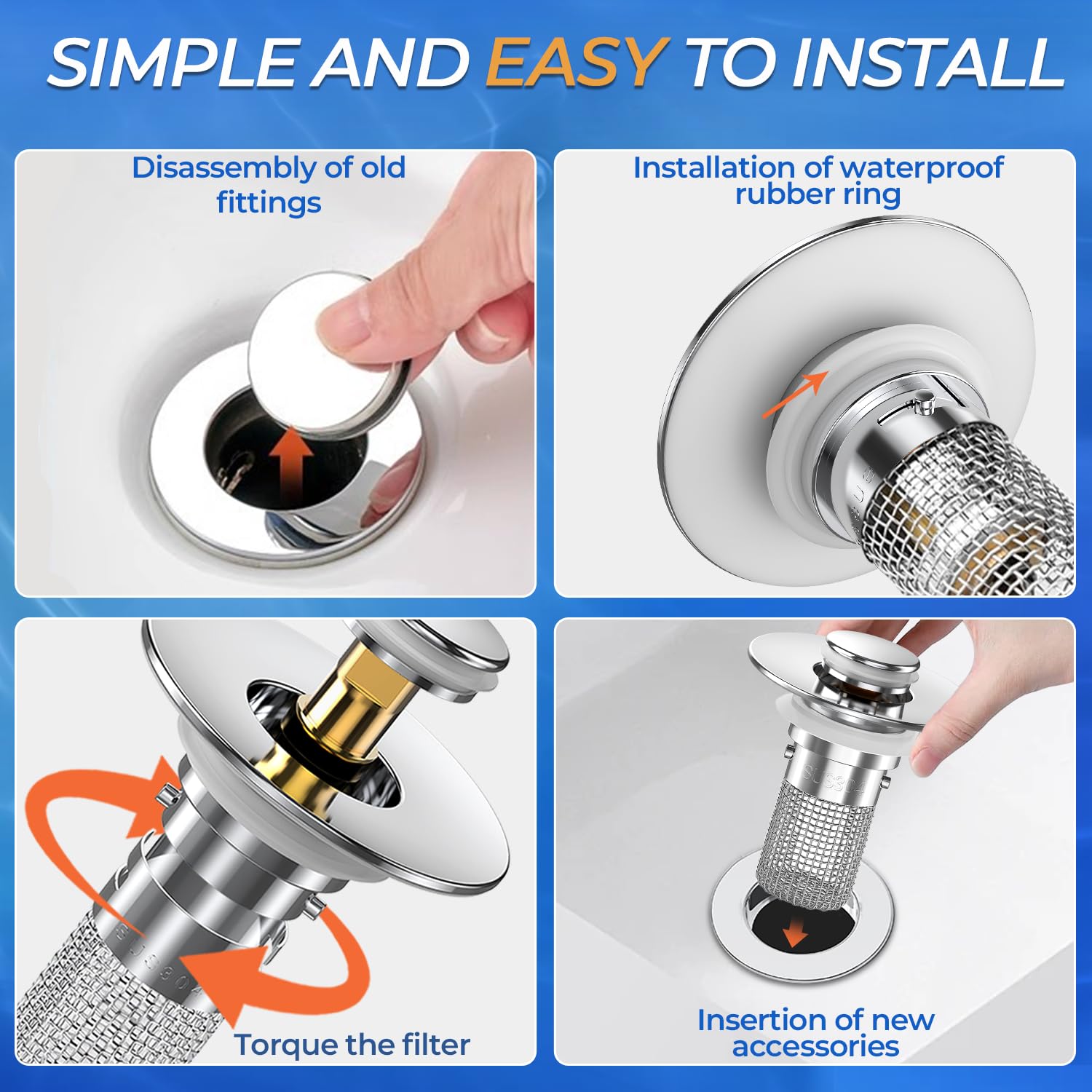 SIMPLE AND EASY TO INSTALL

Disassembly of old fittings

Installation of waterproof rubber ring

SUS304

Torque the filter

SUS304

Insertion of new accessories