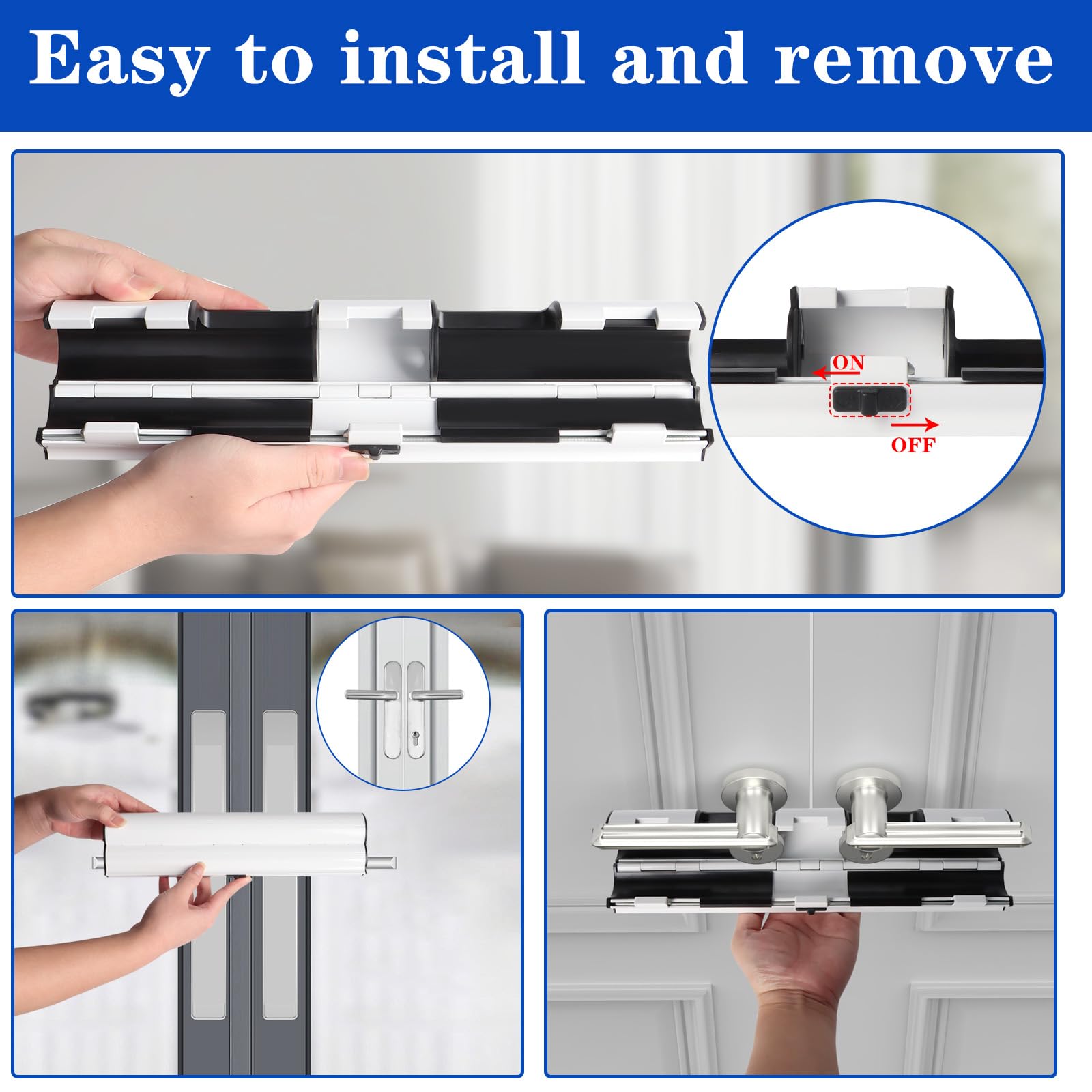 Easy to install and remove

ON

OFF