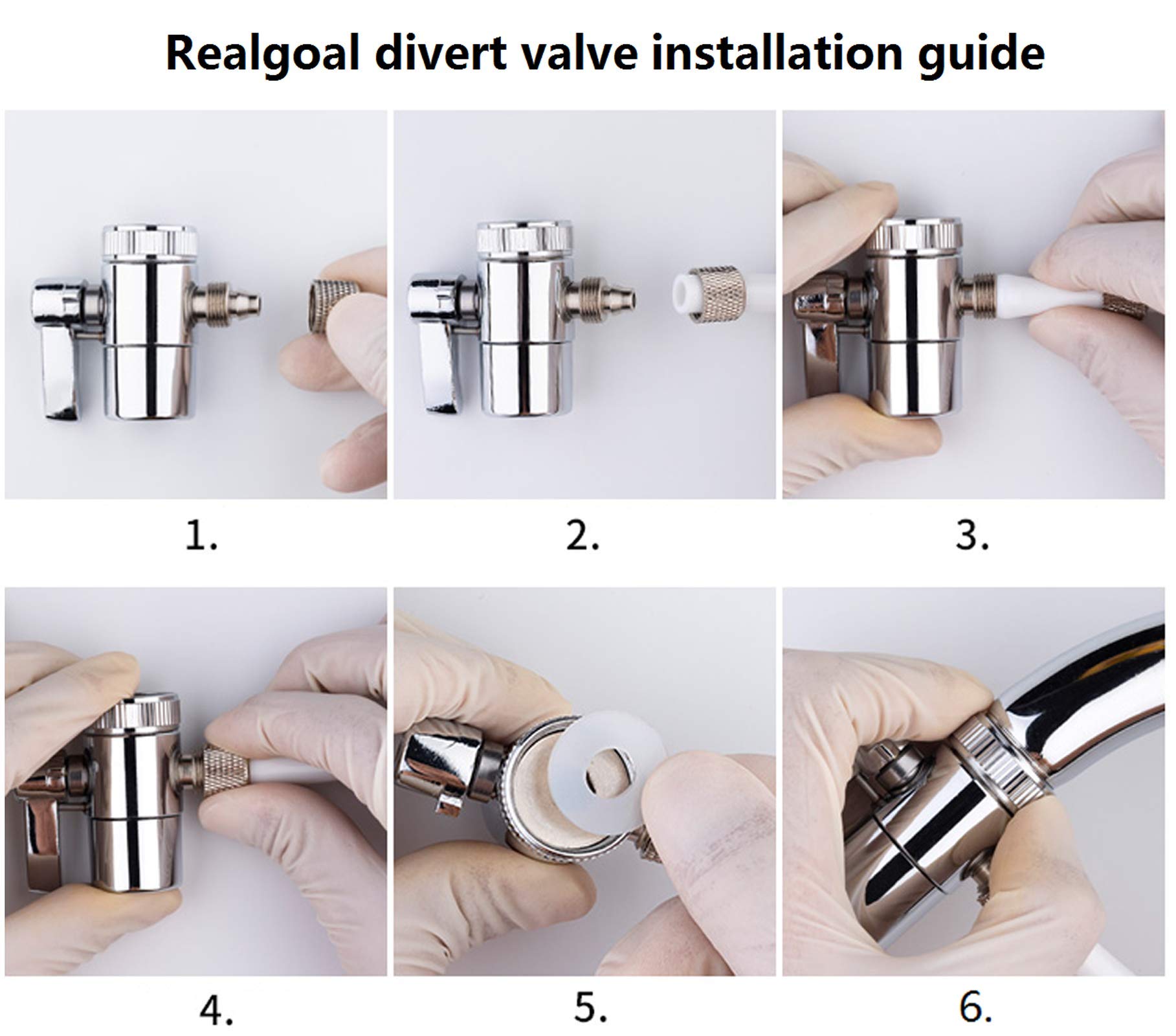 Realgoal divert valve installation guide

1.

2.

3.

4.

5.

6.