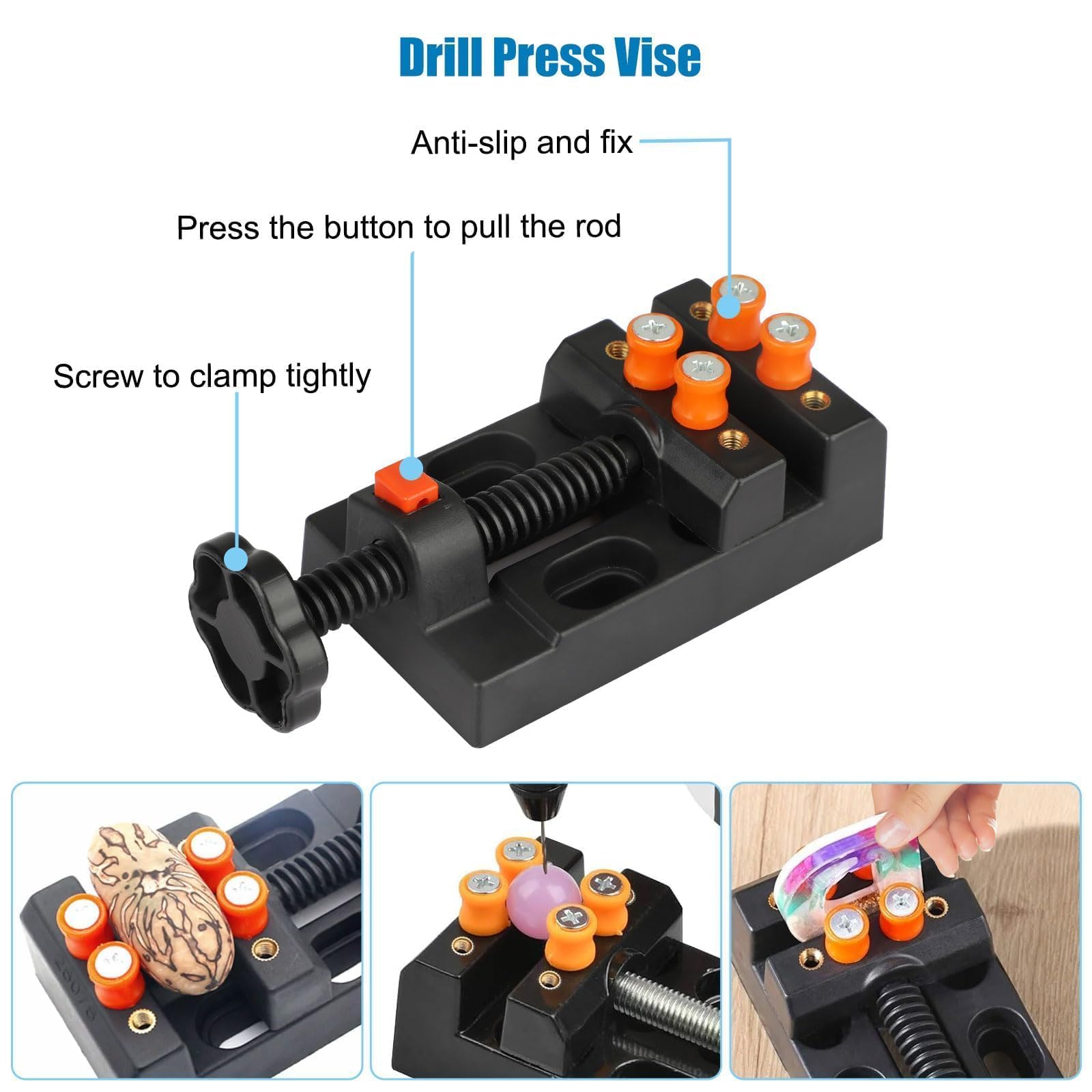 Drill Press Vise

Anti-slip and fix

Press the button to pull the rod

Screw to clamp tightly