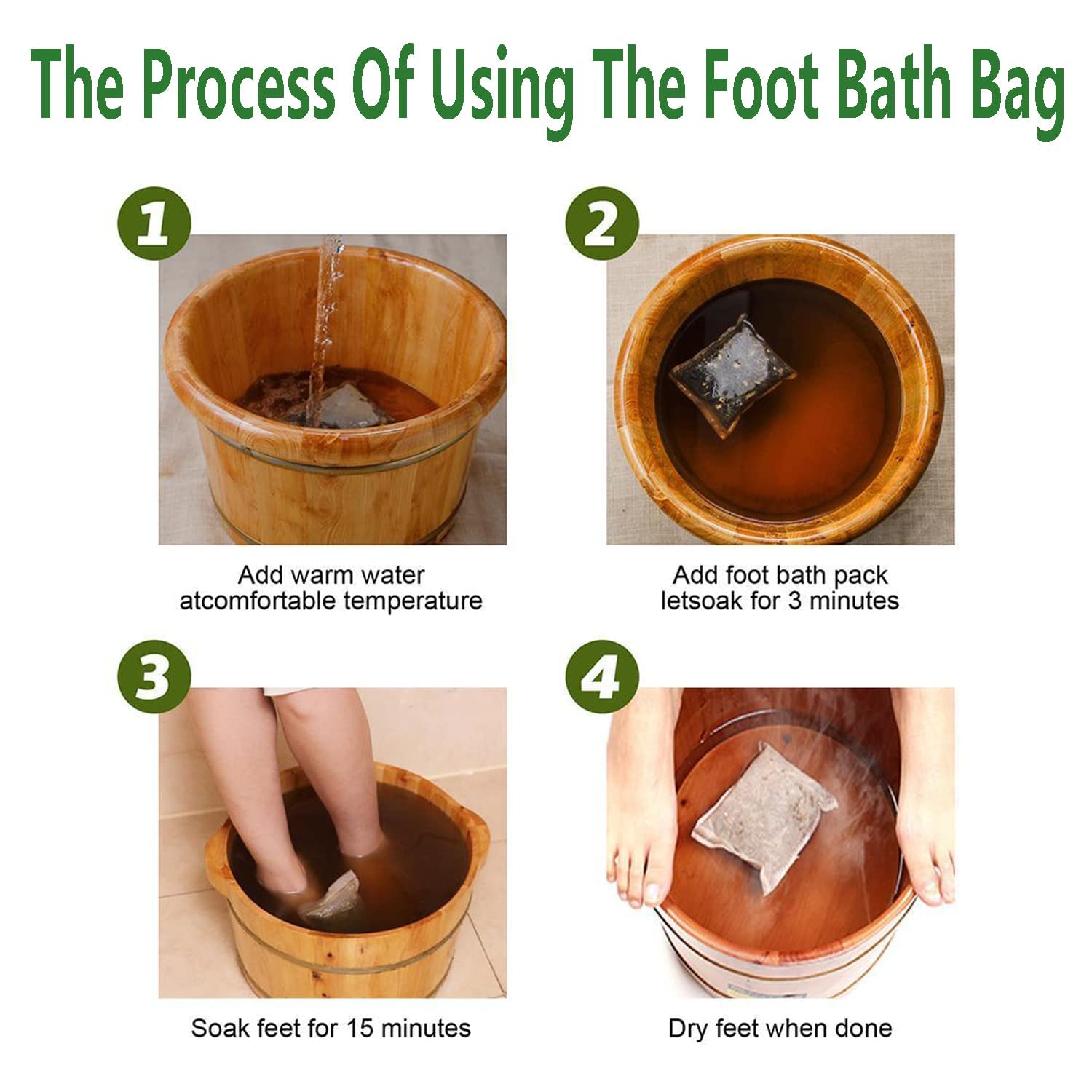 The Process Of Using The Foot Bath Bag

1

Add warm water atcomfortable temperature

2

Add foot bath pack letsoak for 3 minutes

3

Soak feet for 15 minutes

4

Dry feet when done