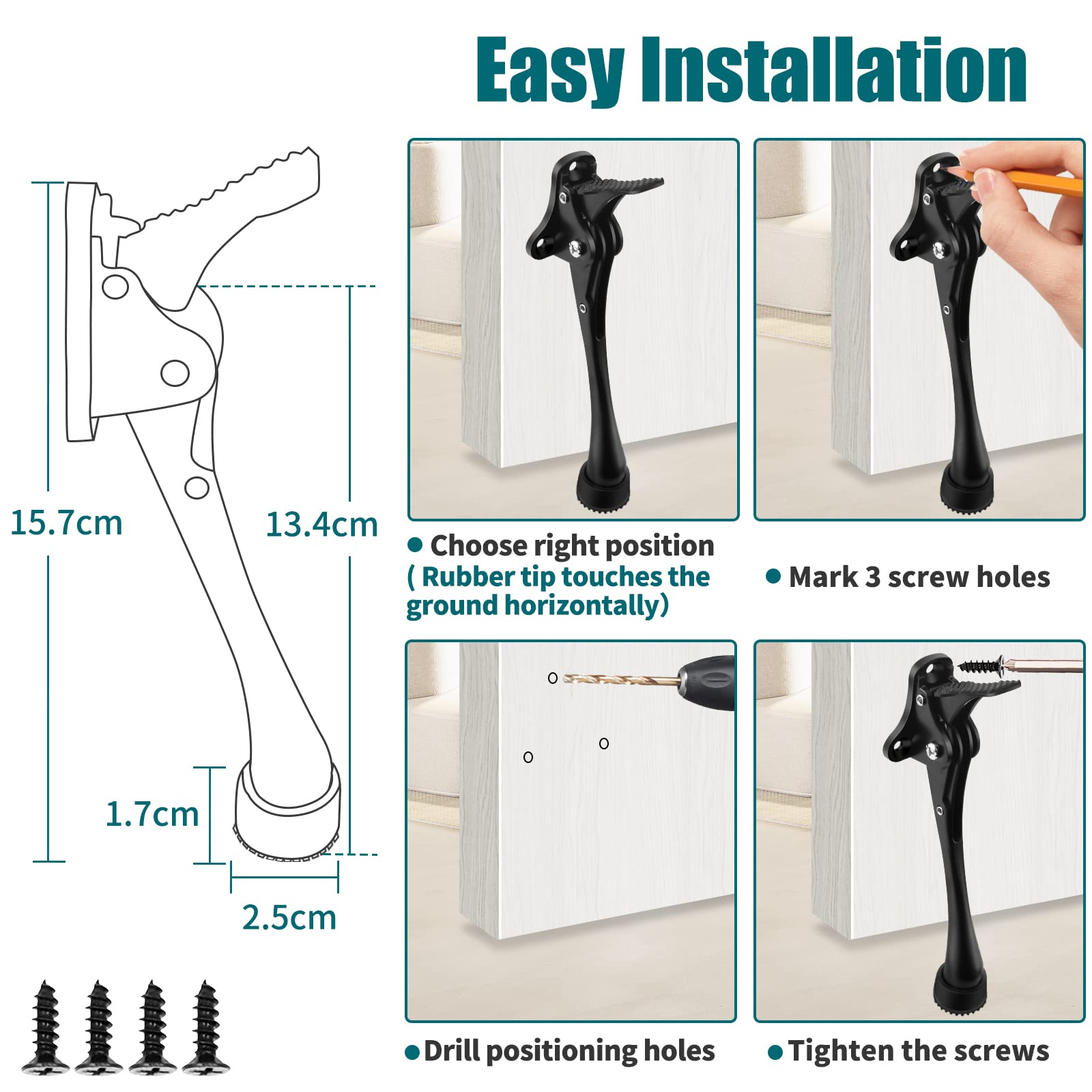 Easy Installation

15.7cm

13.4cm

1.7cm

2.5cm

● Choose right position
( Rubber tip touches the ground horizontally)

● Mark 3 screw holes

● Drill positioning holes

● Tighten the screws