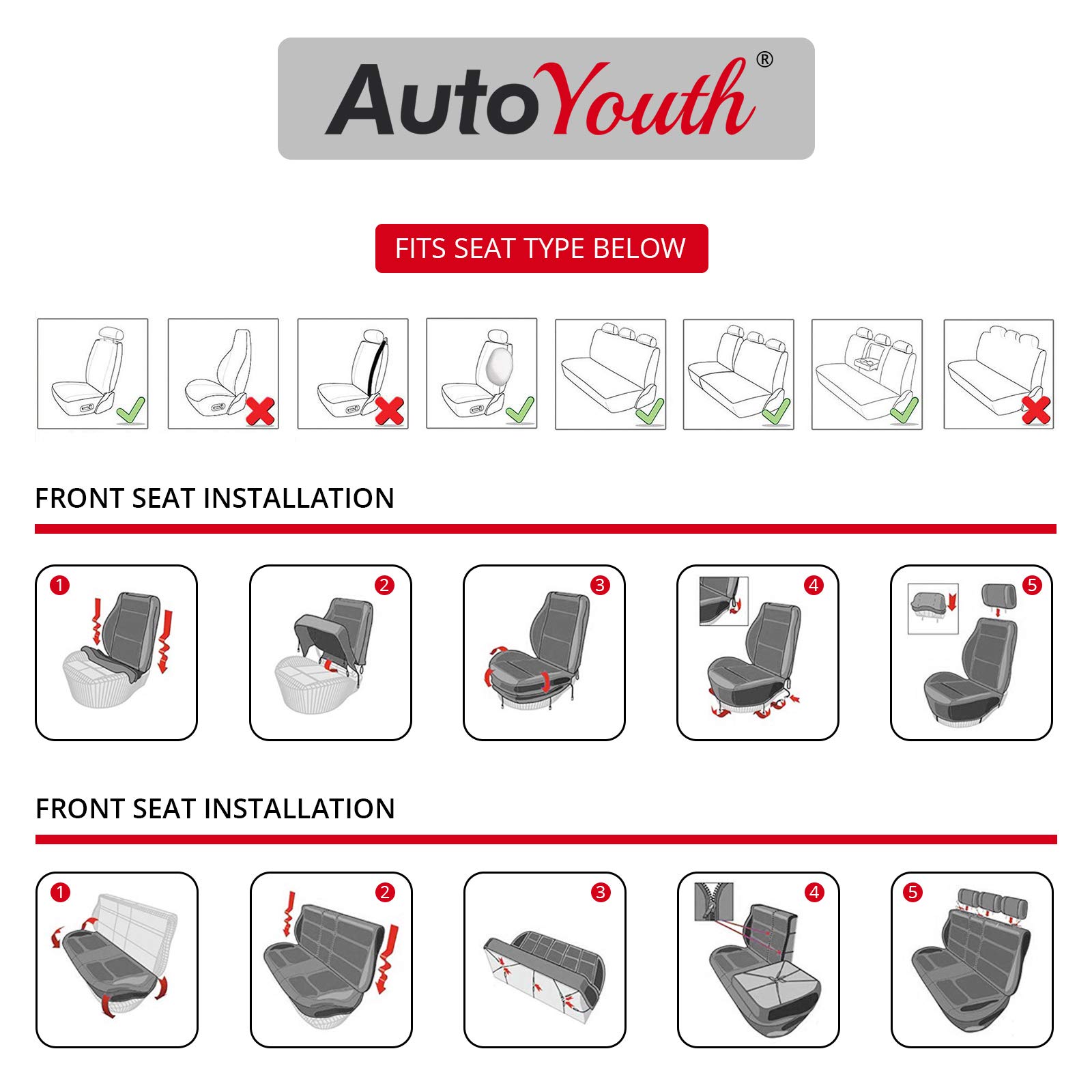 AutoYouth®

FITS SEAT TYPE BELOW

FRONT SEAT INSTALLATION

1

2

3

4

5

FRONT SEAT INSTALLATION

1

2

3

4

5