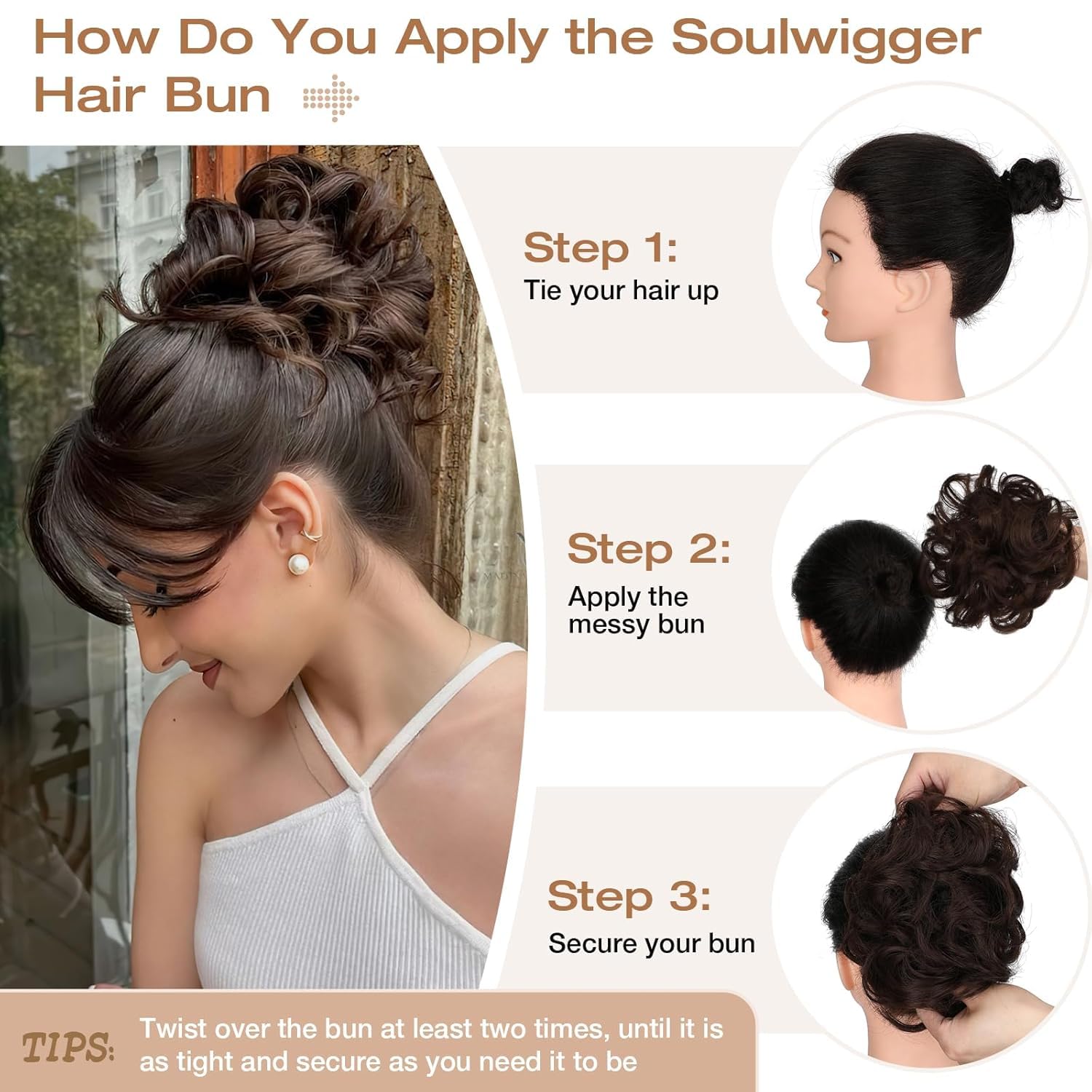 How Do You Apply the Soulwigger Hair Bun

Step 1:
Tie your hair up

Step 2:
Apply the messy bun

Step 3:
Secure your bun

TIPS: Twist over the bun at least two times, until it is as tight and secure as you need it to be