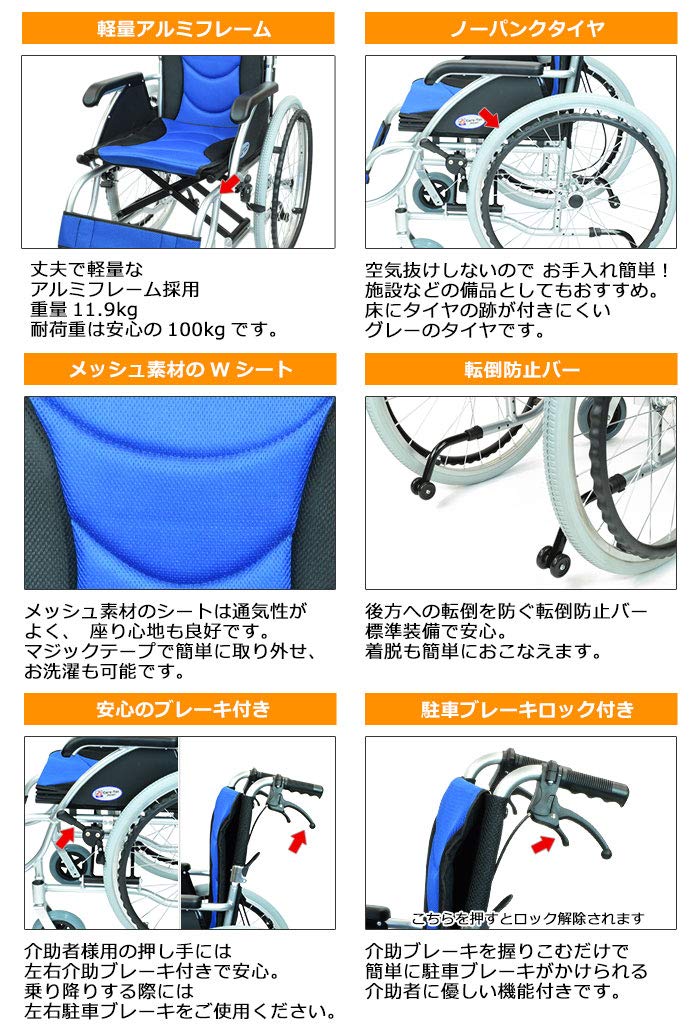 軽量アルミフレーム

丈夫で軽量な
アルミフレーム採用
重量 11.9kg
耐荷重は安心の 100kg です。

ノーパンクタイヤ

空気抜けしないので お手入れ簡単！
施設などの備品としてもおすすめ。
床にタイヤの跡が付きにくい
グレーのタイヤです。

メッシュ素材の W シート

メッシュ素材のシートは通気性が
よく、 座り心地も良好です。
マジックテープで簡単に取り外せ、
お洗濯も可能です。

転倒防止バー

後方への転倒を防ぐ転倒防止バー
標準装備で安心。
着脱も簡単におこなえます。

安心のブレーキ付き

介助者様用の押し手には
左右介助ブレーキ付きで安心。
乗り降りする際には
左右駐車ブレーキをご使用ください。

駐車ブレーキロック付き

こちらを押すとロック解除されます

介助ブレーキを握りこむだけで
簡単に駐車ブレーキがかけられる
介助者に優しい機能付きです。