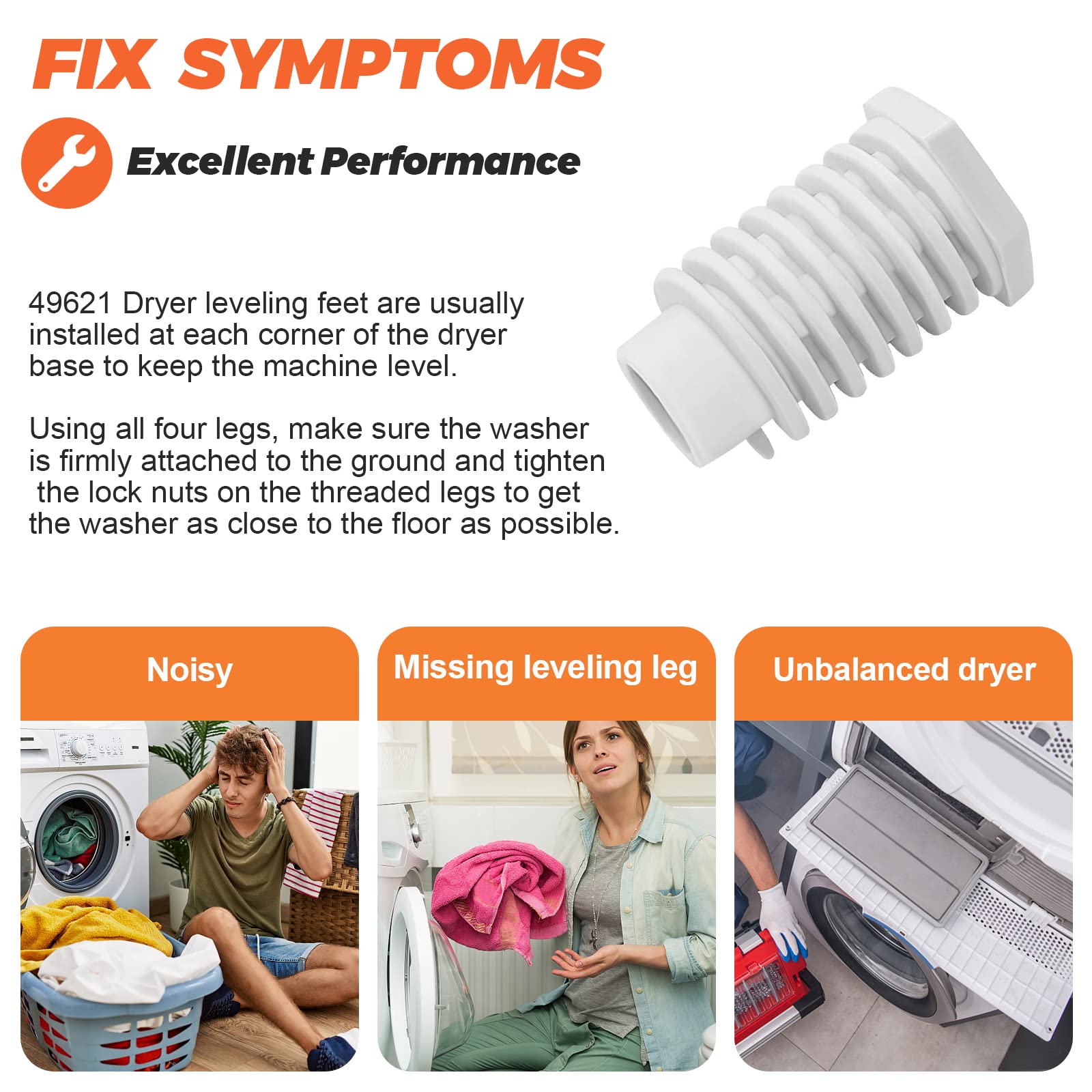 FIX SYMPTOMS

Excellent Performance

49621 Dryer leveling feet are usually installed at each corner of the dryer base to keep the machine level.

Using all four legs, make sure the washer is firmly attached to the ground and tighten the lock nuts on the threaded legs to get the washer as close to the floor as possible.

Noisy

Missing leveling leg

Unbalanced dryer